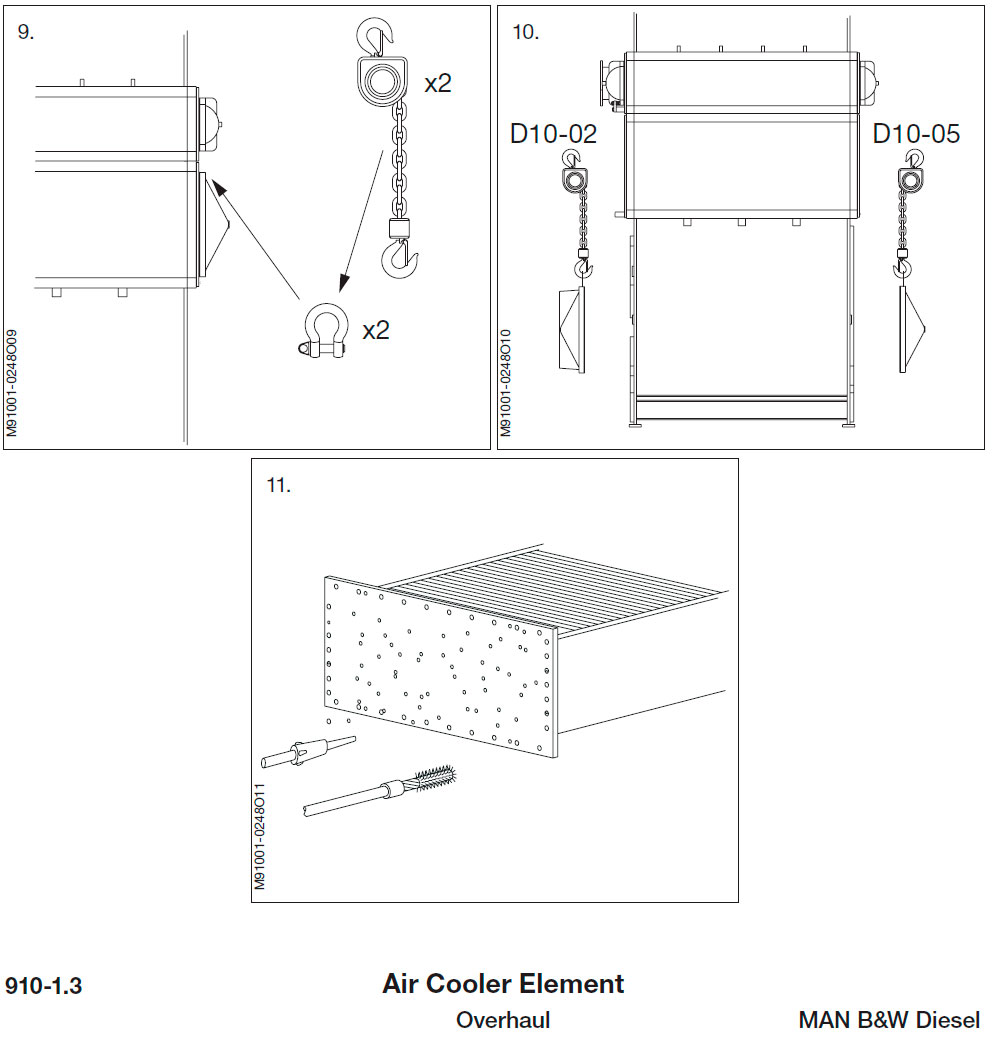 9.

x2

x2

M91001-0248O09

10.

D10-02

D10-05

M91001-0248O10

11.

M91001-0248O11

910-1.3

Air Cooler Element

Overhaul

MAN B&W Diesel