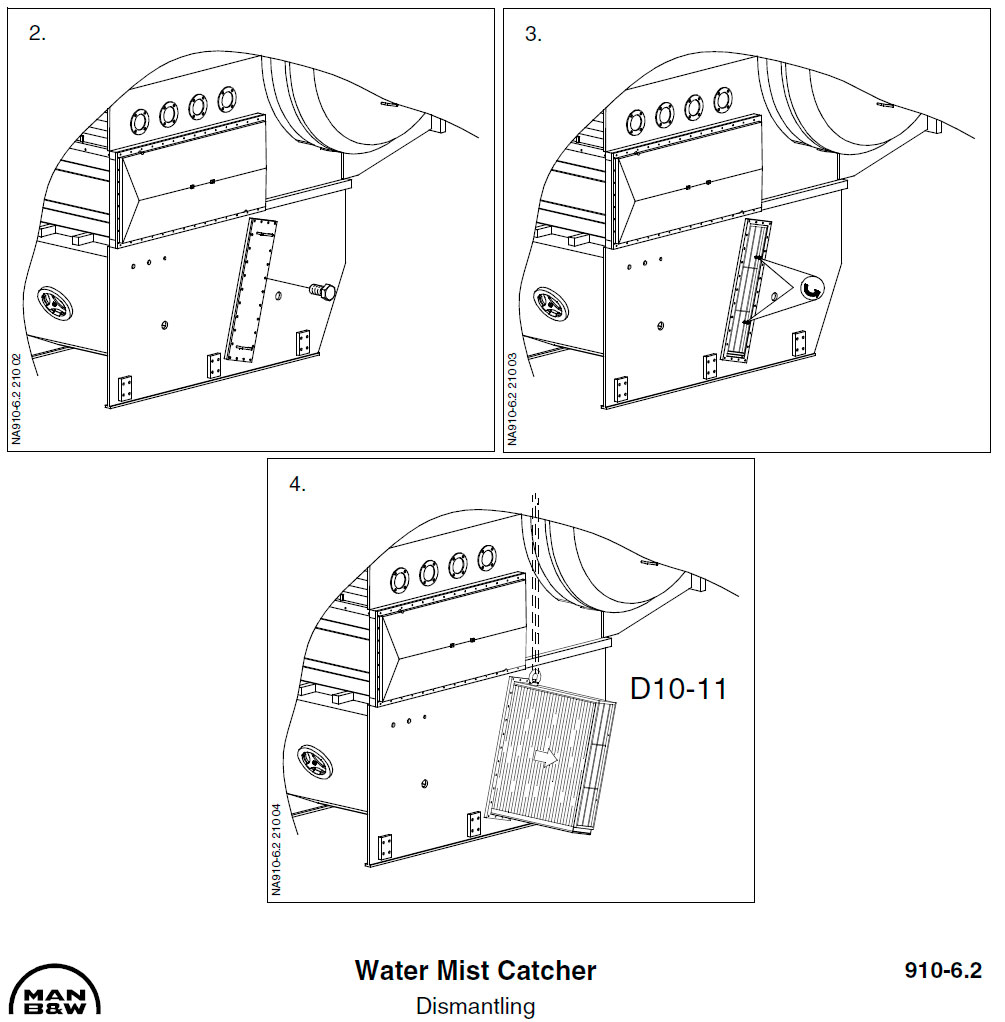 2.

NA910-6.2 210 02

3.

NA910-6.2 210 03

4.

D10-11

NA910-6.2 210 04

MAN B&W

Water Mist Catcher

Dismantling

910-6.2