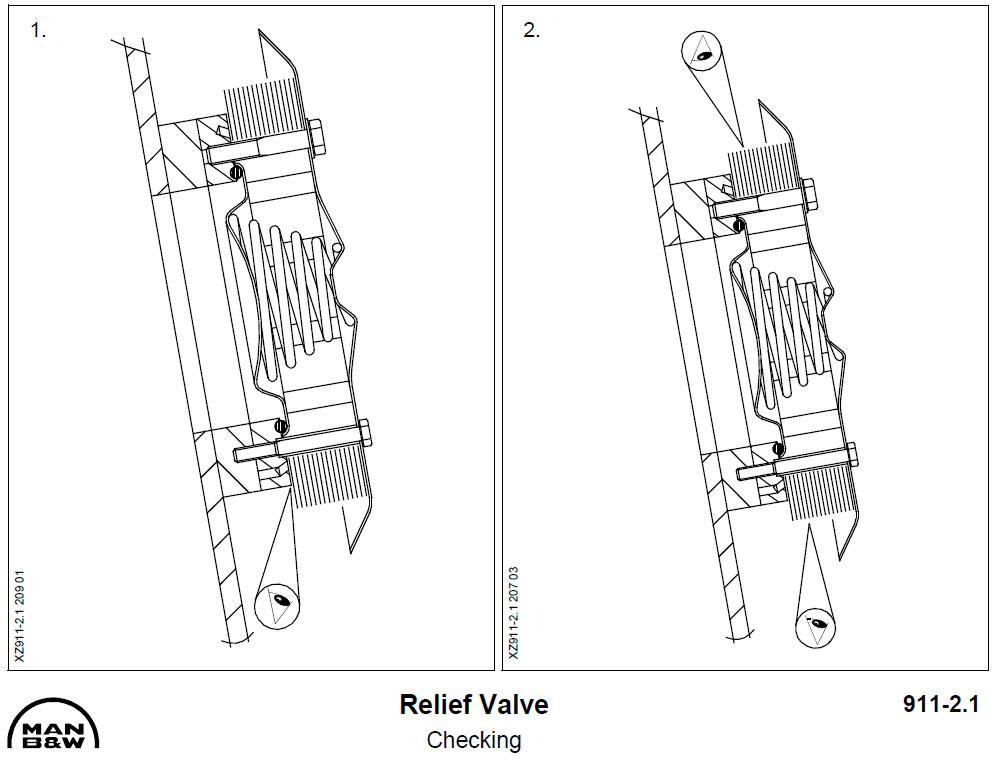 1.

XZ911-2.1 209 01

2.

XZ911-2.1 207 03

MAN B&W

Relief Valve

Checking

911-2.1