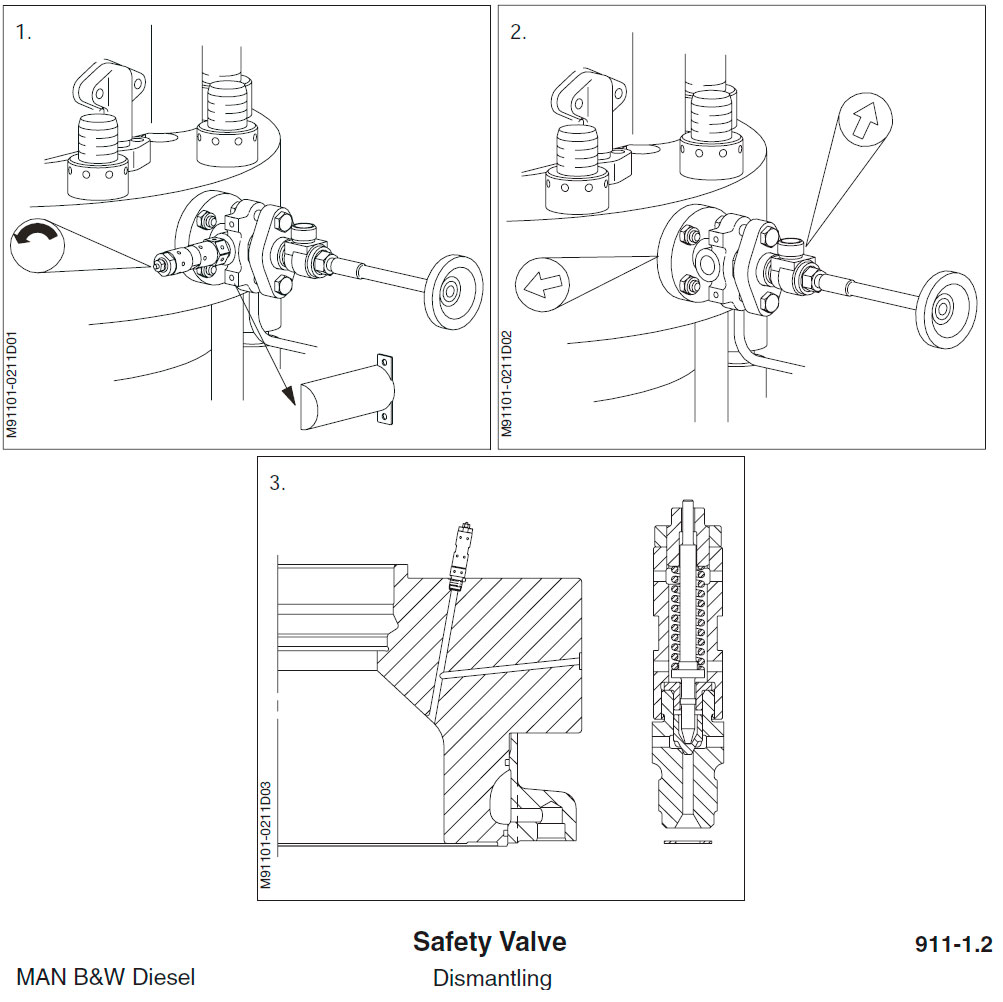 1.

M91101-0211D01

2.

M91101-0211D02

3.

M91101-0211D03

Safety Valve

911-1.2

MAN B&W Diesel

Dismantling