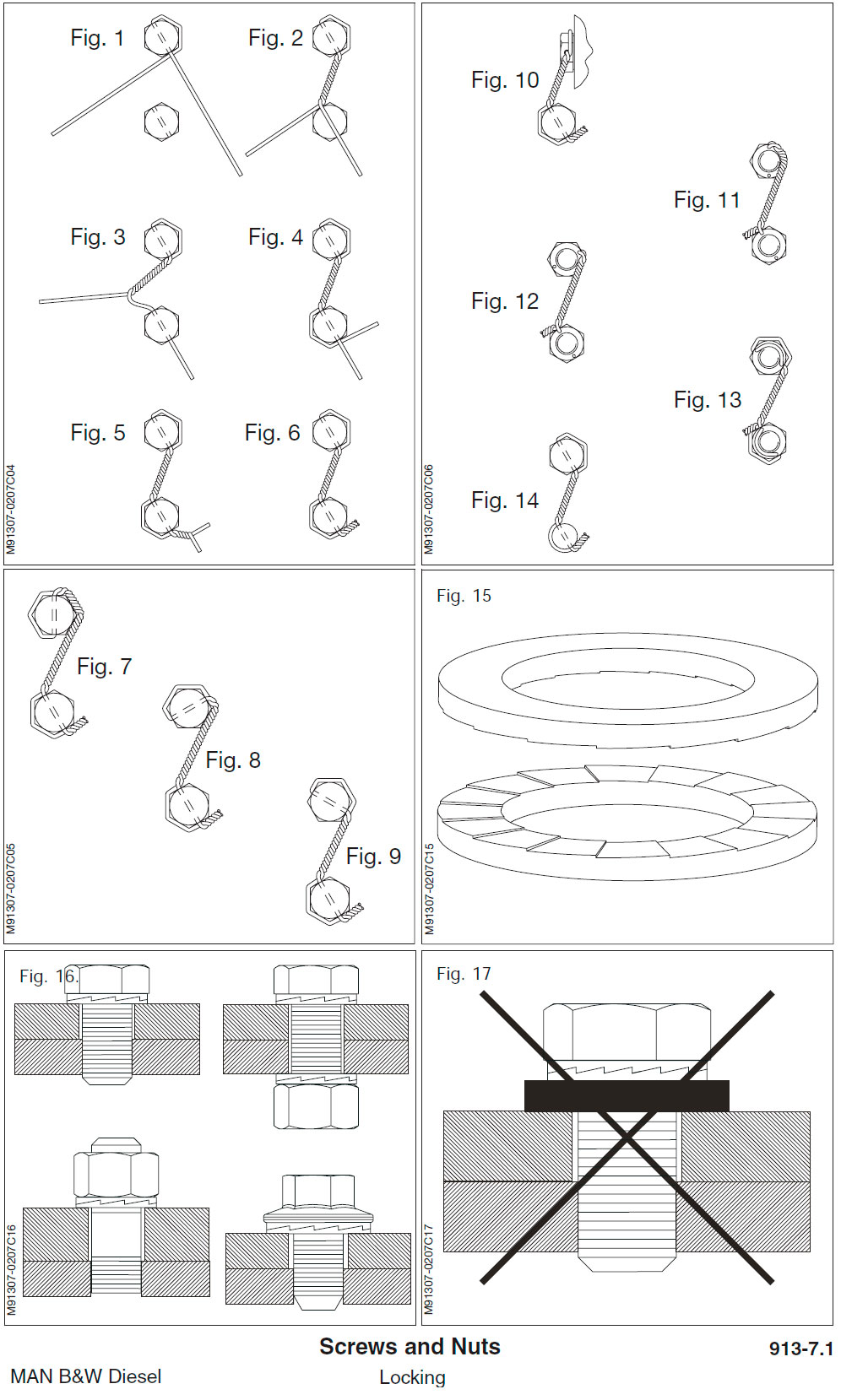 Fig. 1
Fig. 2
Fig. 3
Fig. 4
Fig. 5
Fig. 6
M91307-0207C04

Fig. 10
Fig. 11
Fig. 12
Fig. 13
Fig. 14
M91307-0207C06

Fig. 7
Fig. 8
Fig. 9
M91307-0207C05

Fig. 15
M91307-0207C15

Fig. 16.
M91307-0207C16

Fig. 17
M91307-0207C17

Screws and Nuts
913-7.1
MAN B&W Diesel
Locking