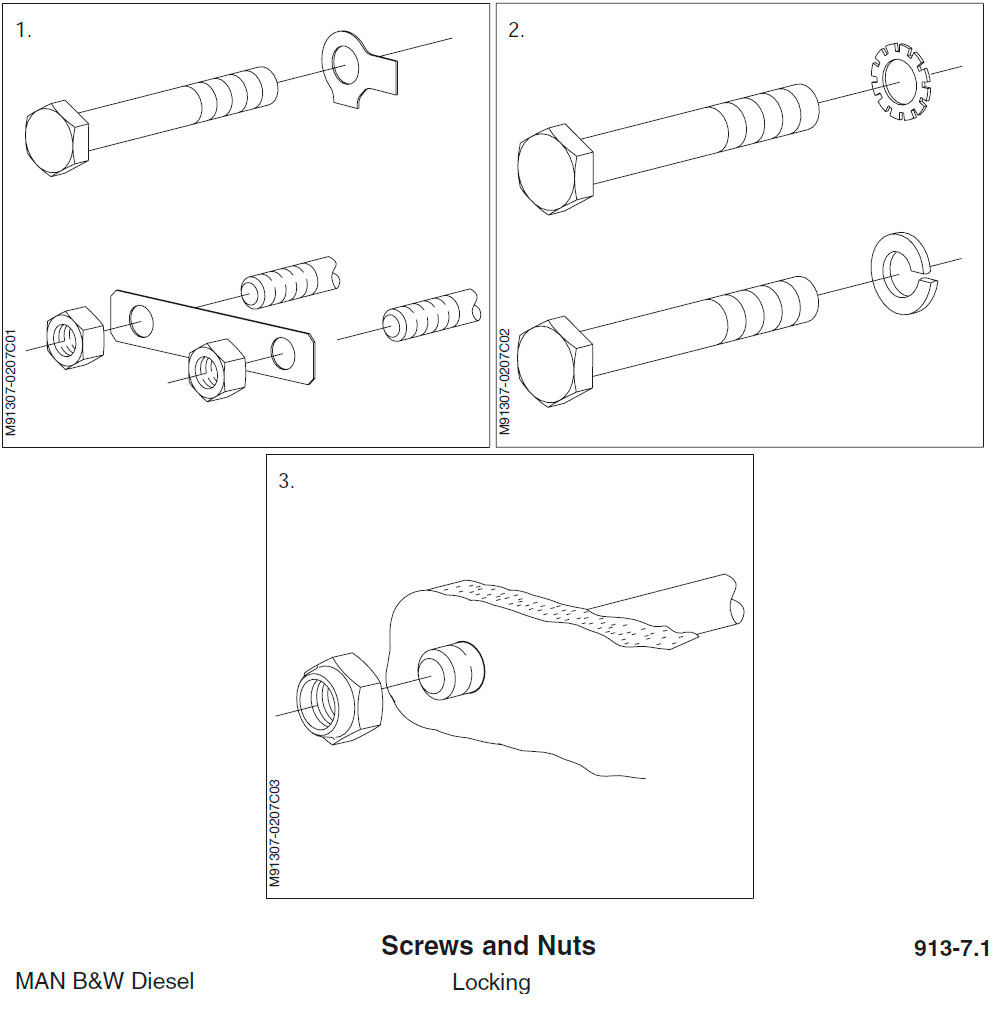 1.

M91307-0207C01

2.

M91307-0207C02

3.

M91307-0207C03

Screws and Nuts

913-7.1

MAN B&W Diesel

Locking