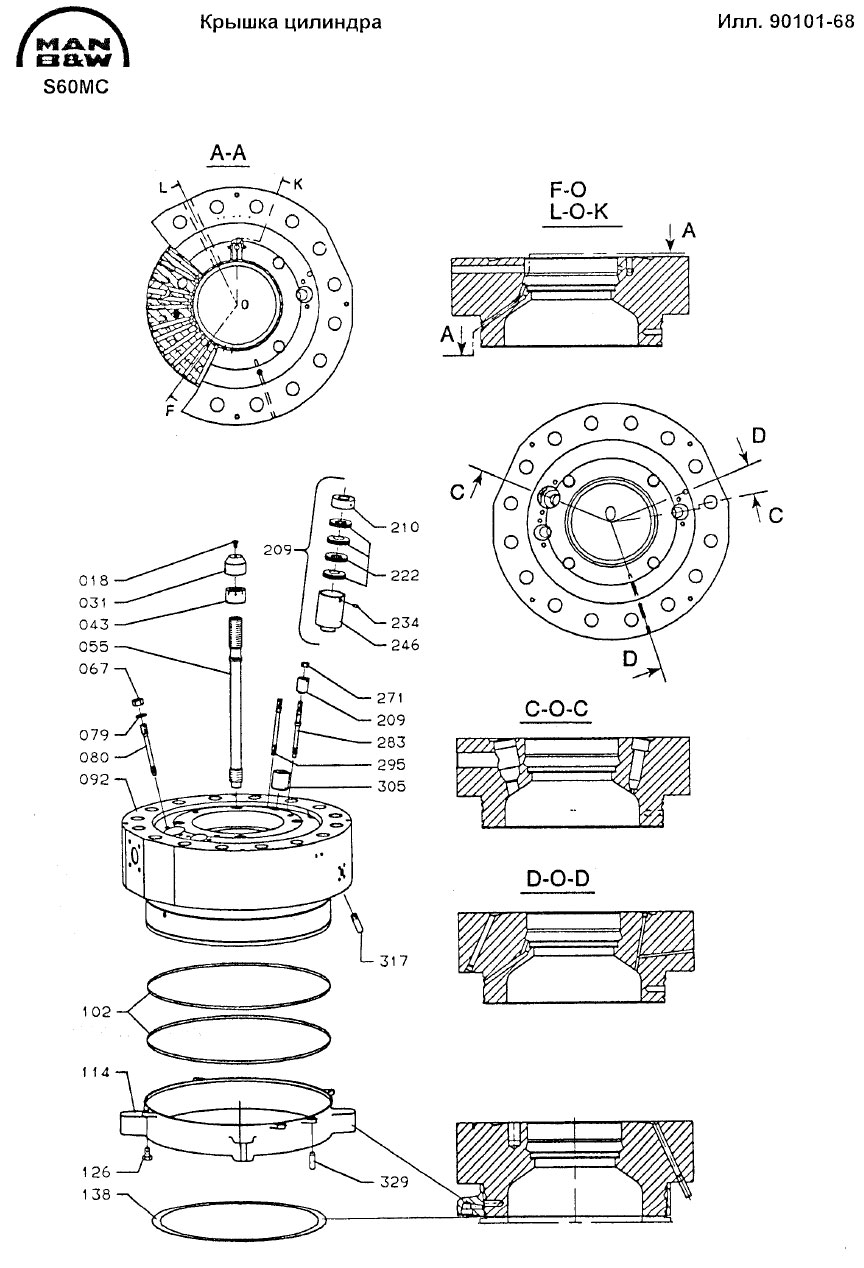 MAN B&W
S60MC

Крышка цилиндра

Илл. 90101-68

A-A

L
K
0
F

F-O
L-O-K

A
A

D
C
C
D

C-O-C

D-O-D

209
210
222
234
246

018
031
043
055
067
079
080
092

271
209
283
295
305

317

102

114

126
329
138