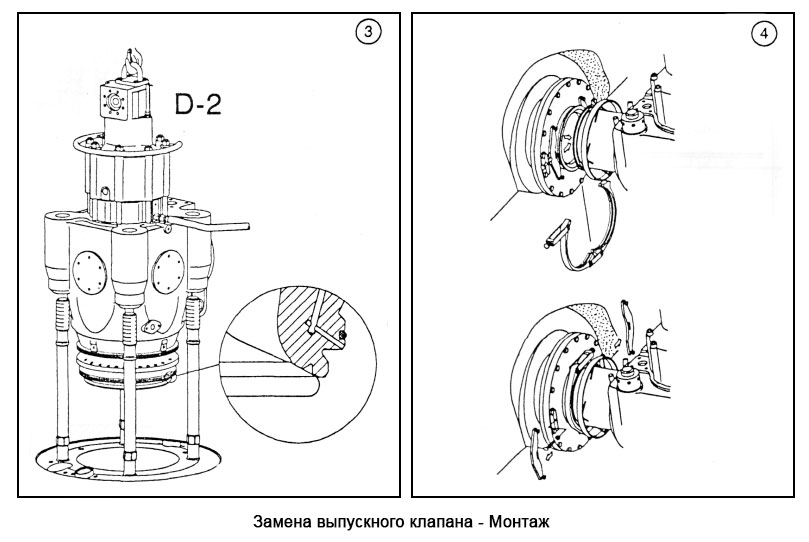 3

D-2

4

Замена выпускного клапана - Монтаж