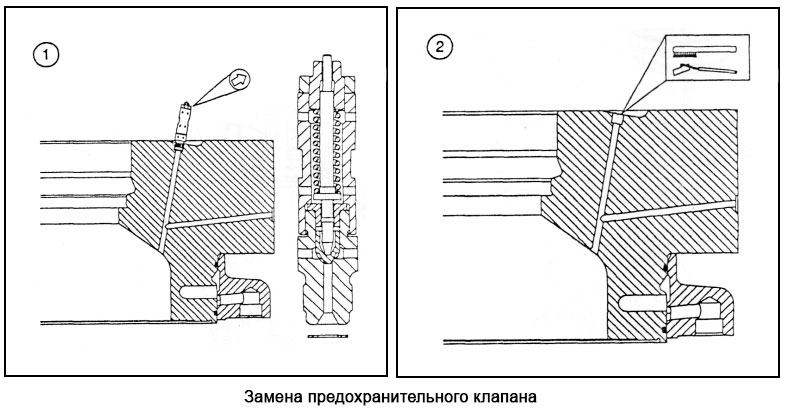 1

2

Замена предохранительного клапана