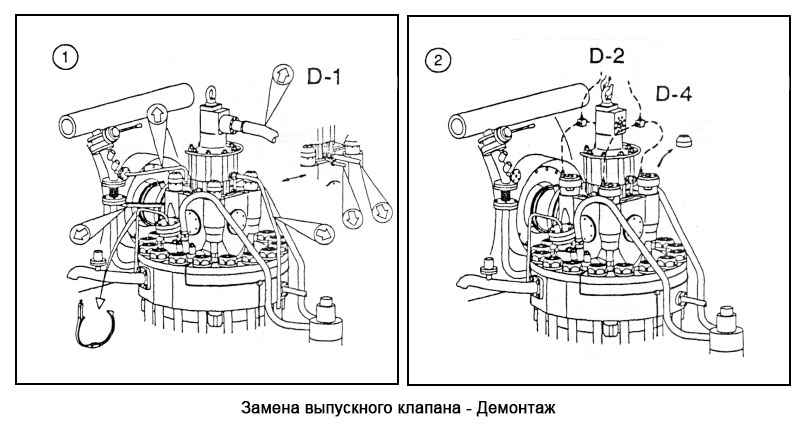 1

D-1

2

D-2

D-4

Замена выпускного клапана - Демонтаж