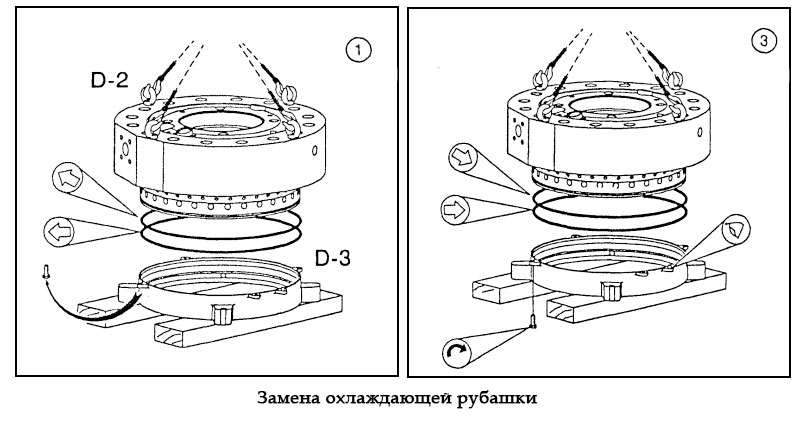 1

D-2

D-3

3

Замена охлаждающей рубашки