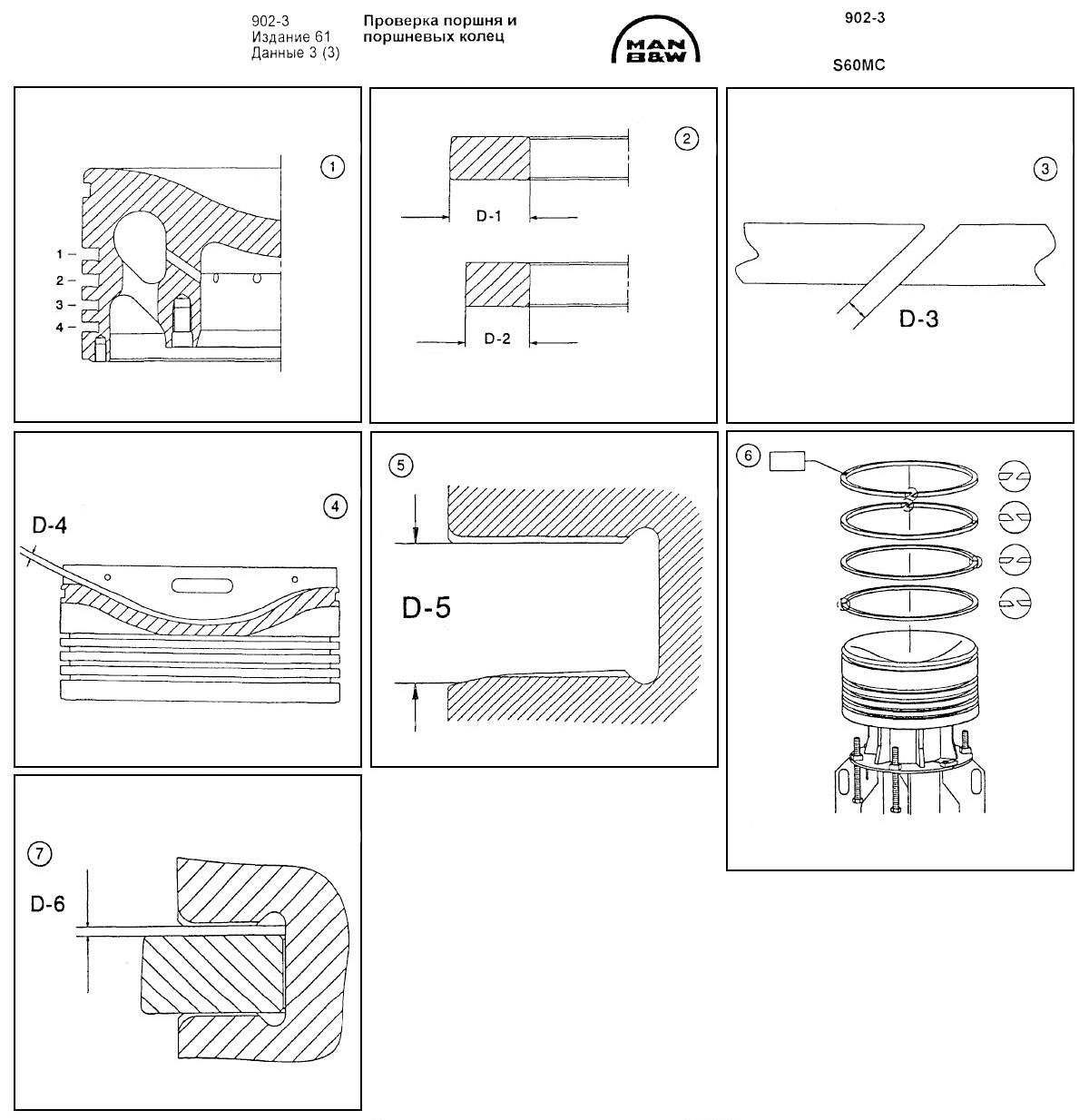 902-3
Издание 61
Данные 3 (3)

Проверка поршня и поршневых колец

MAN B&W

902-3

S60MC

1

1
2
3
4

2

D-1

D-2

3

D-3

4

D-4

5

D-5

6

7

D-6