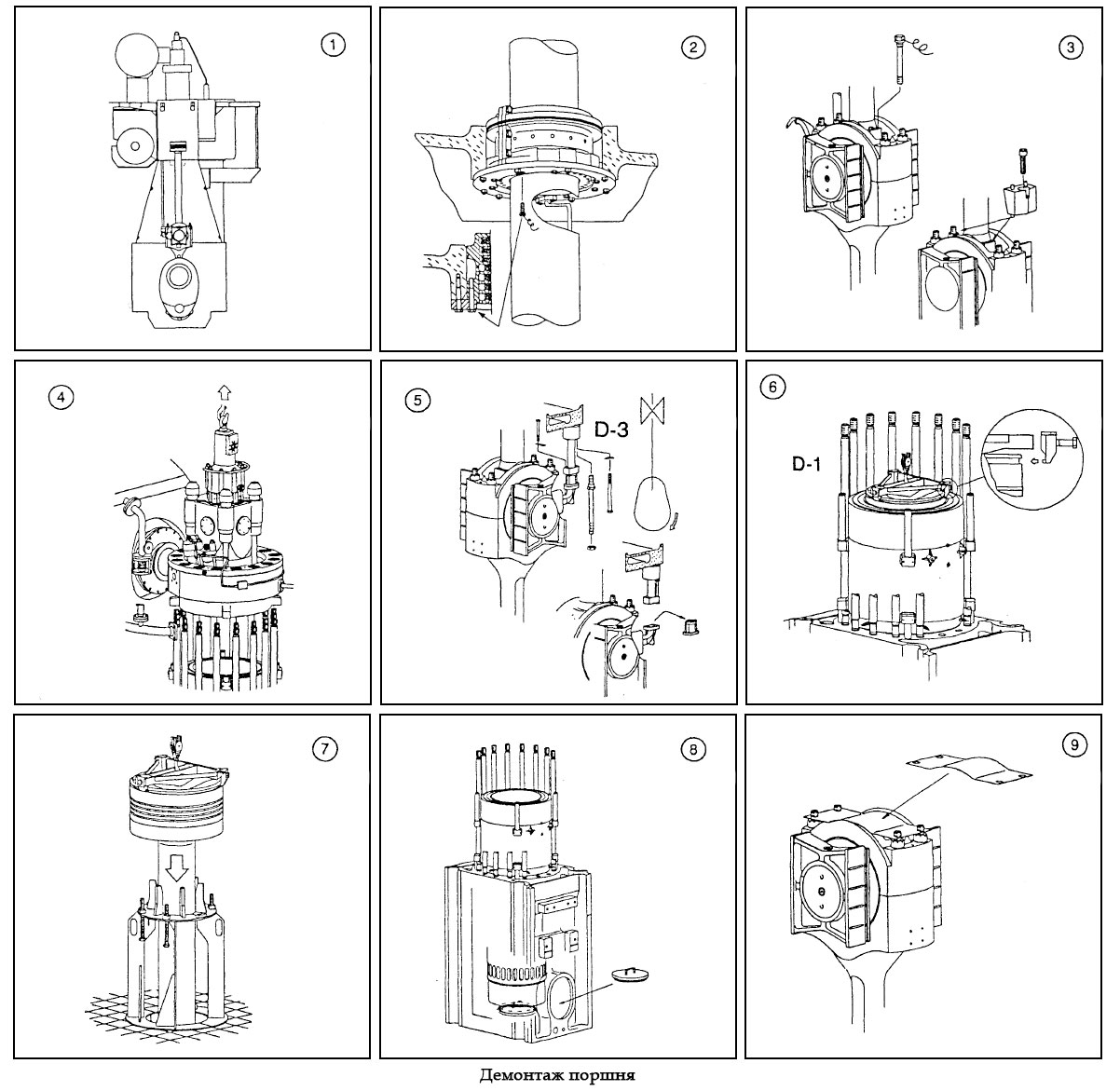 1

2

3

4

5

D-3

6

D-1

7

8

9

Демонтаж поршня