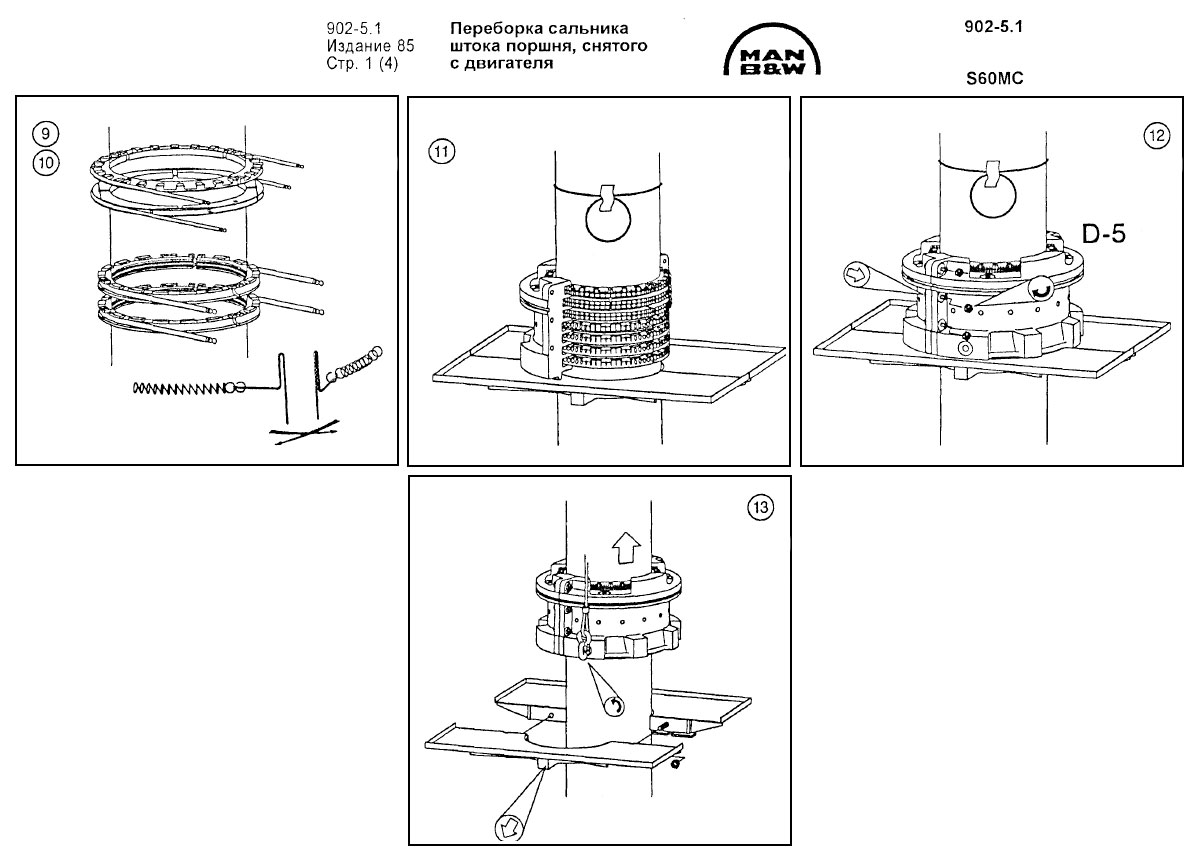 902-5.1
Издание 85
Стр. 1 (4)

Переборка сальника штока поршня, снятого с двигателя

MAN B&W

902-5.1

S60MC

9
10

11

12

D-5

13