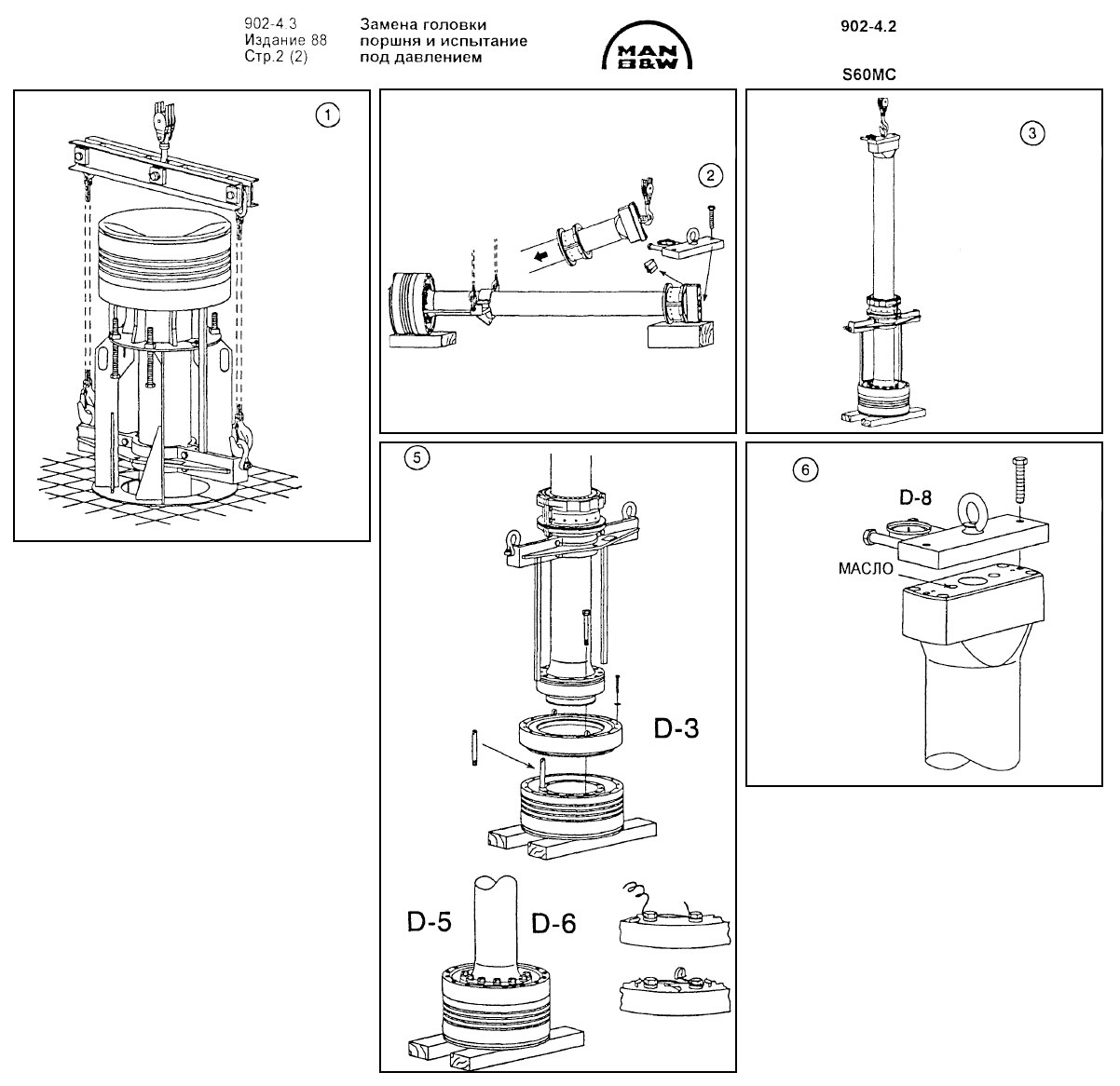 902-4.3
Издание 88
Стр.2 (2)

Замена головки
поршня и испытание
под давлением

MAN
B&W

902-4.2

S60MC

1

2

3

5

D-3

D-5

D-6

6

D-8

МАСЛО