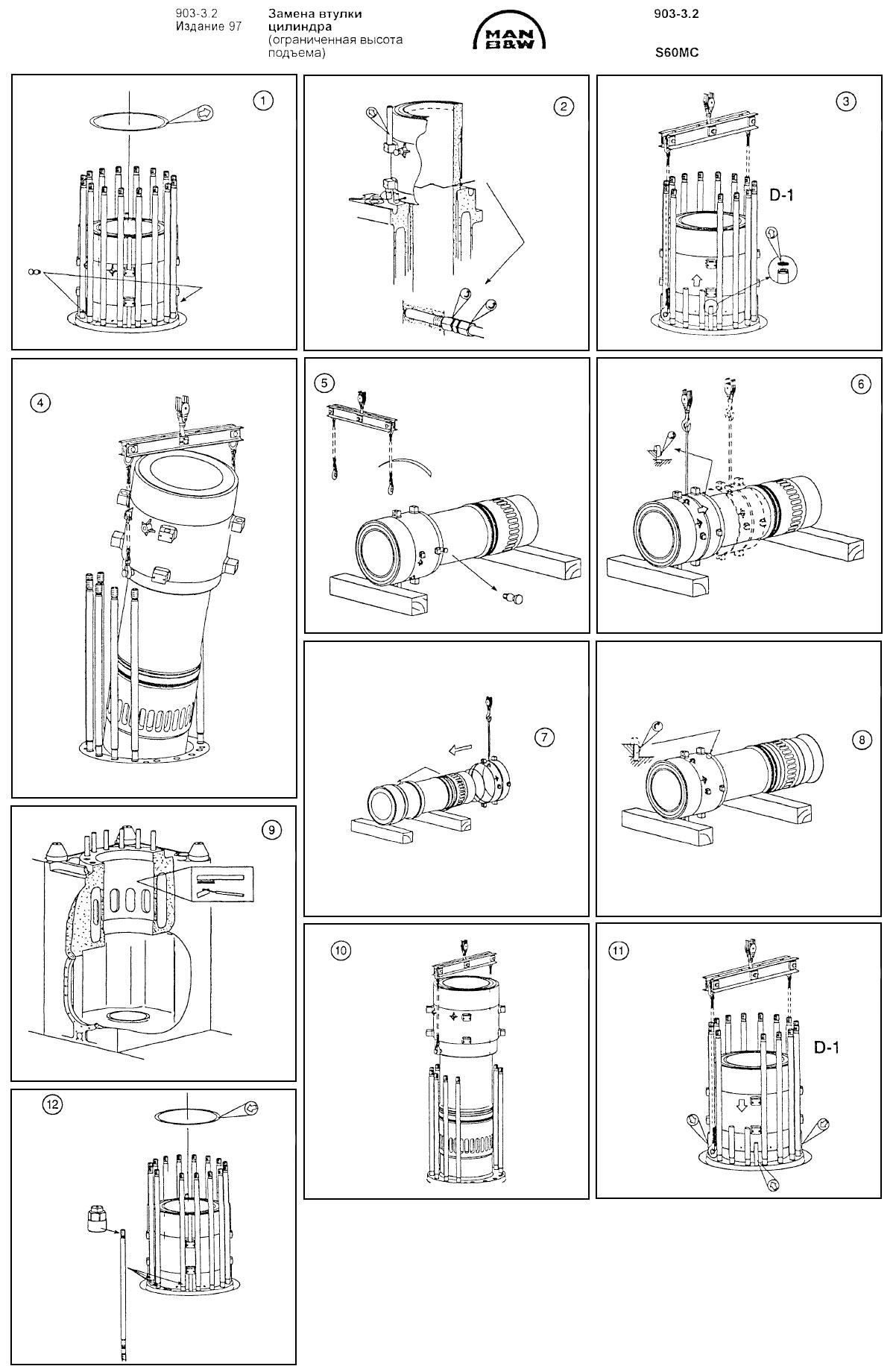 903-3.2
Издание 97

Замена втулки цилиндра
(ограниченная высота подъема)

MAN
B&W

903-3.2

S60MC

1

2

3

D-1

4

5

6

7

8

9

10

11

D-1

12