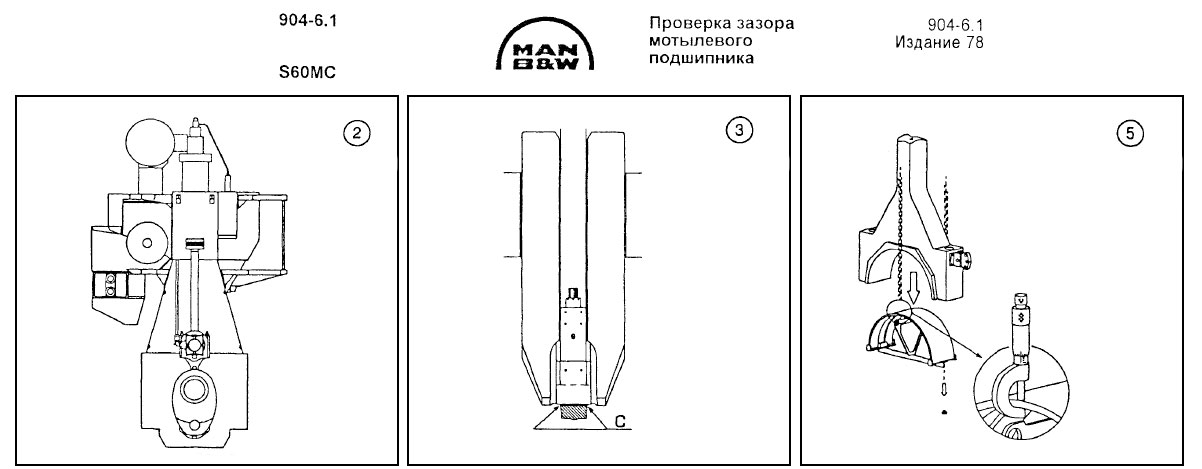 904-6.1

S60MC

MAN
B&W

Проверка зазора мотылевого подшипника

904-6.1
Издание 78

2

3

C

5