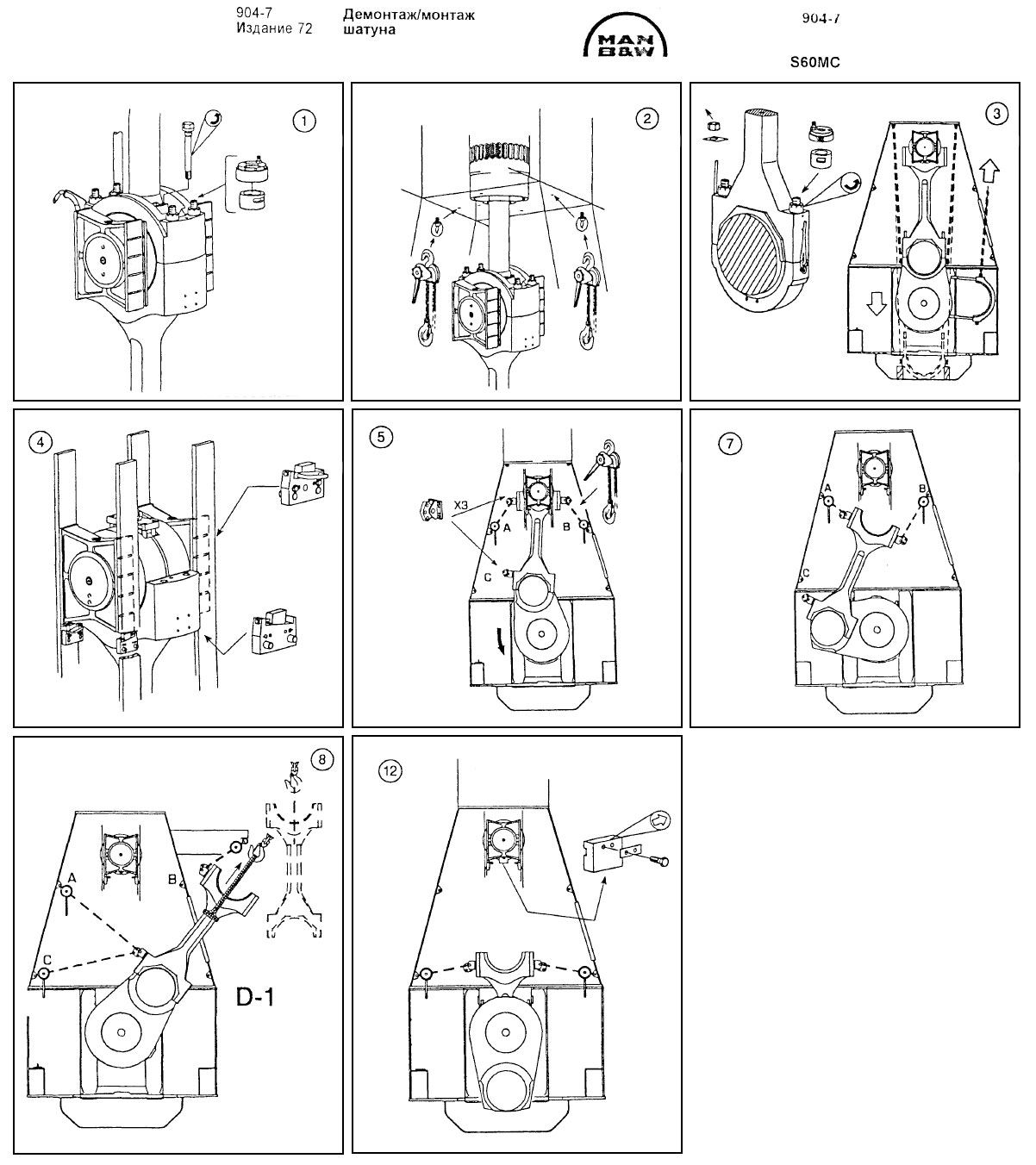 904-7
Издание 72

Демонтаж/монтаж
шатуна

MAN
B&W

904-7

S60MC

1

2

3

4

5

X3

A

B

C

7

A

B

C

8

A

B

C

D-1

12