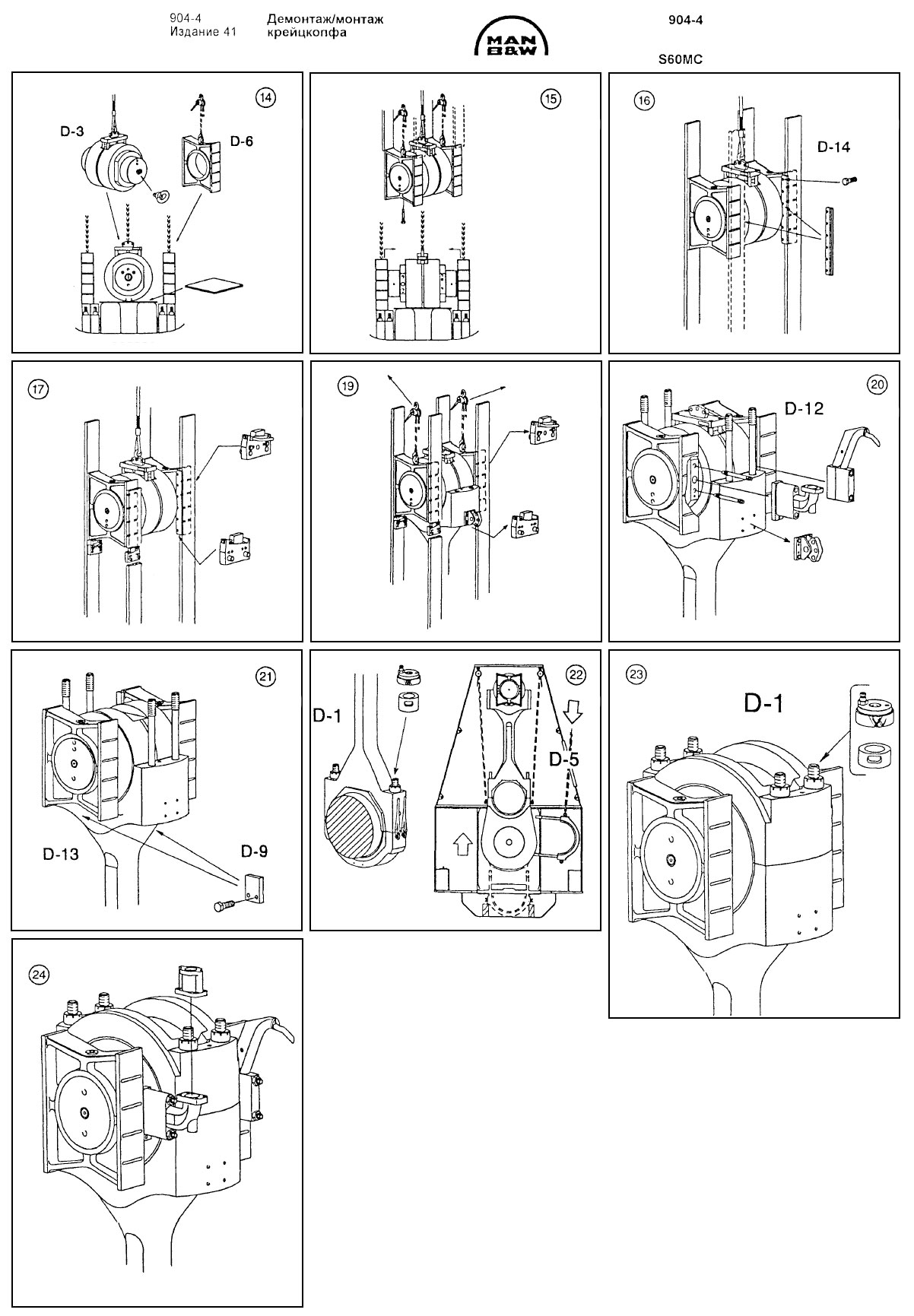 904-4
Издание 41

Демонтаж/монтаж
крейцкопфа

MAN
B&W

904-4

S60MC

14
D-3
D-6

15

16
D-14

17

19

20
D-12

21
D-13
D-9

22
D-1
D-5

23
D-1

24