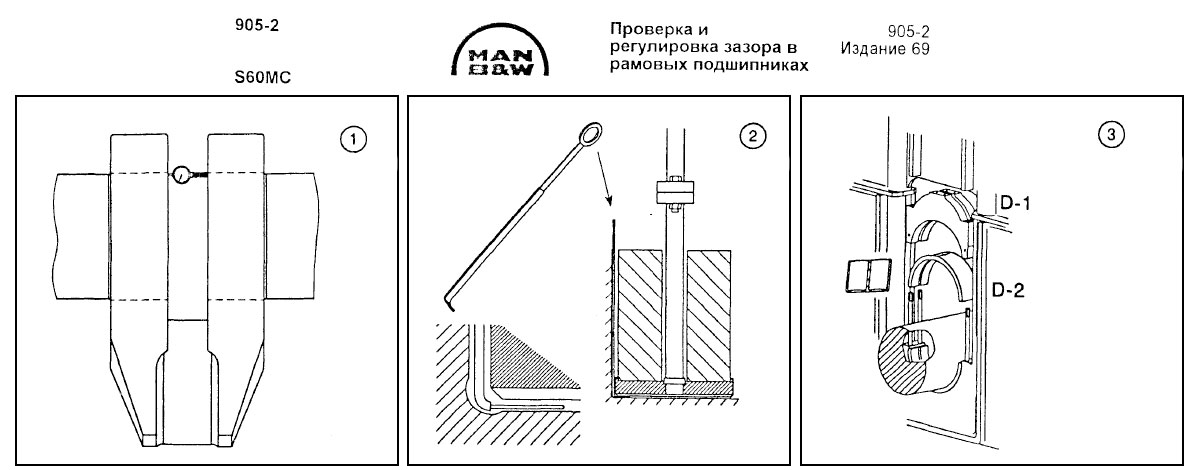 905-2

S60MC

MAN B&W

Проверка и регулировка зазора в рамовых подшипниках

905-2
Издание 69

1

2

3

D-1

D-2