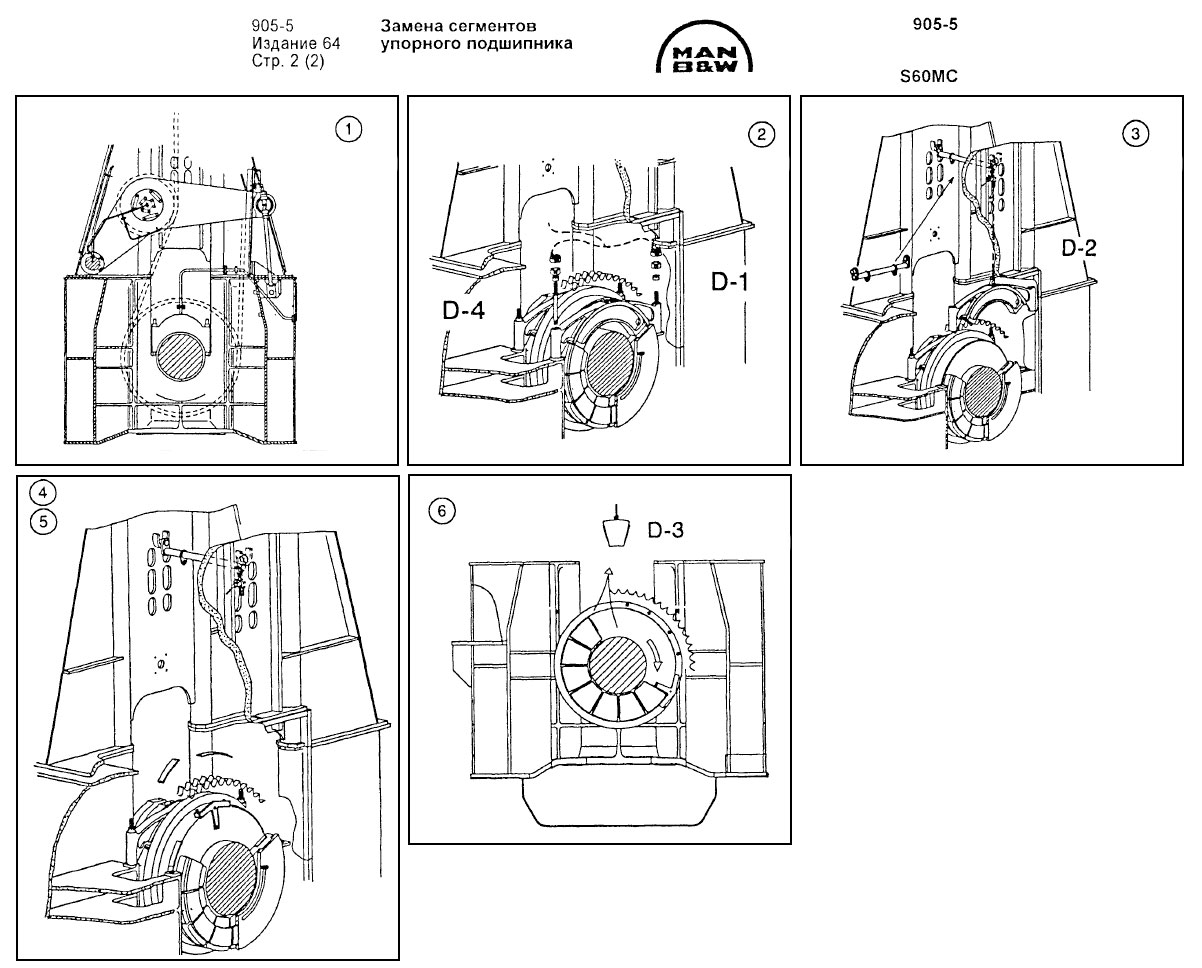 905-5
Издание 64
Стр. 2 (2)

Замена сегментов
упорного подшипника

MAN
B&W

905-5

S60MC

1

2

D-4

D-1

3

D-2

4
5

6

D-3