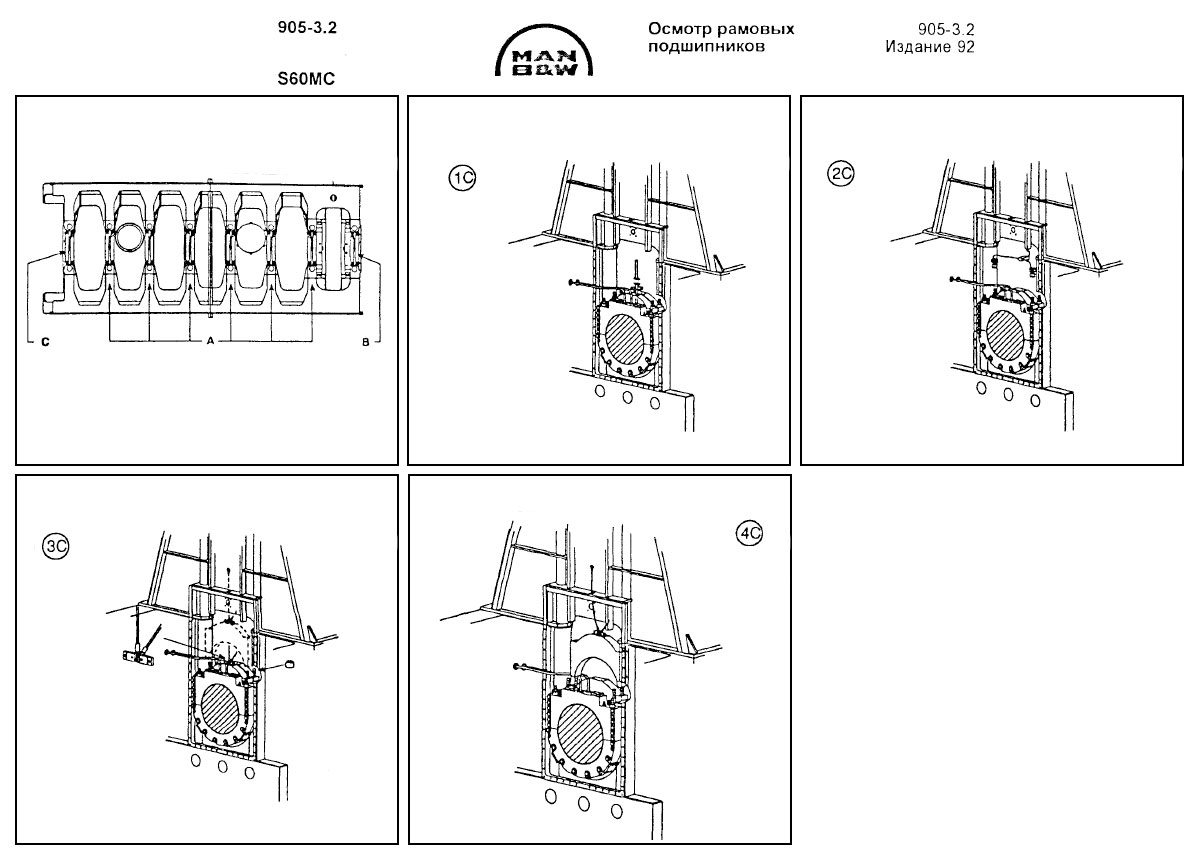 905-3.2

S60MC

MAN B&W

Осмотр рамовых подшипников

905-3.2
Издание 92

C
A
B

1C

2C

3C

4C