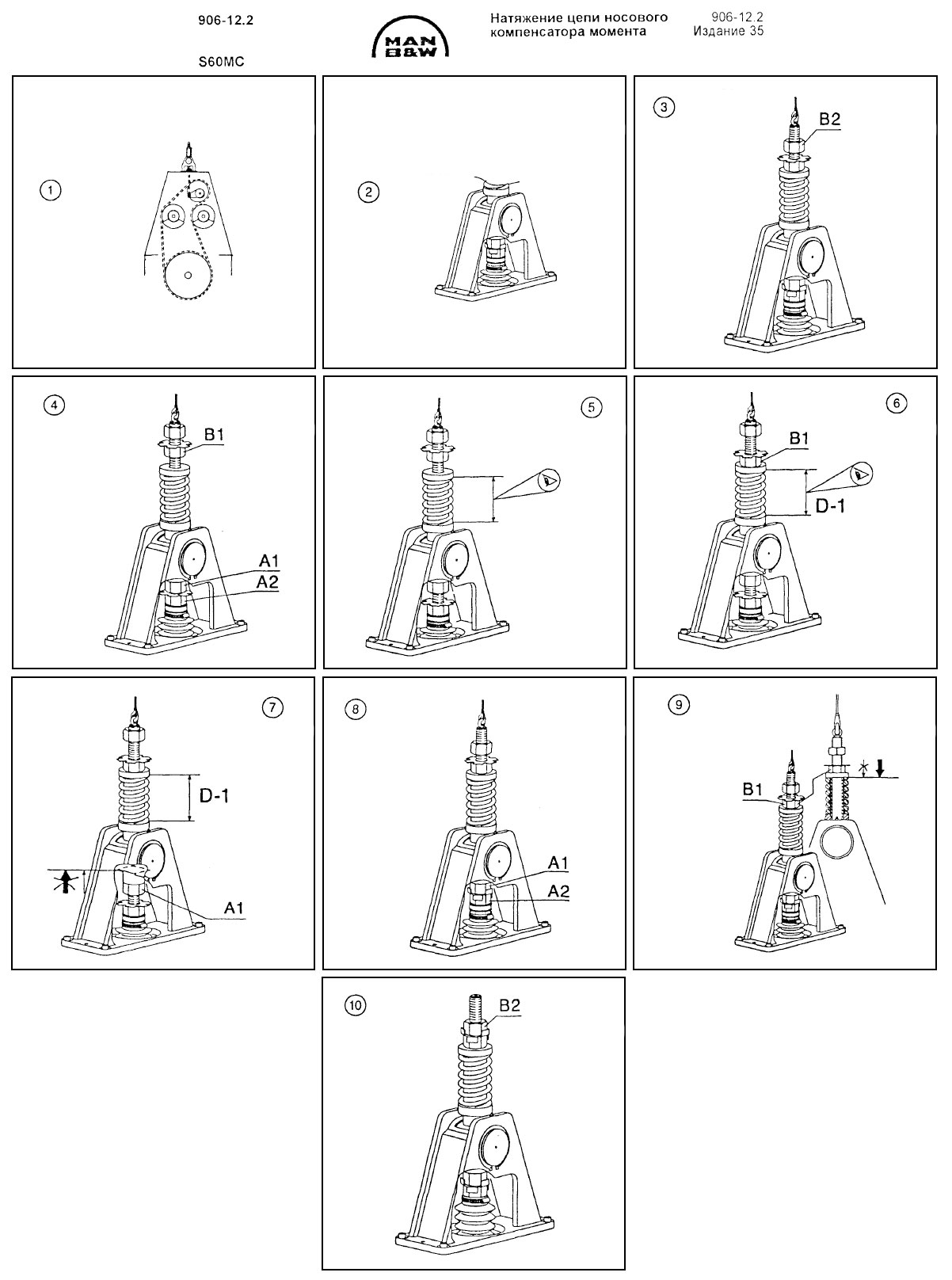 906-12.2

S60MC

MAN B&W

Натяжение цепи носового компенсатора момента

906-12.2
Издание 35

1

2

3
B2

4
B1
A1
A2

5

6
B1
D-1

7
D-1
A1

8
A1
A2

9
B1

10
B2