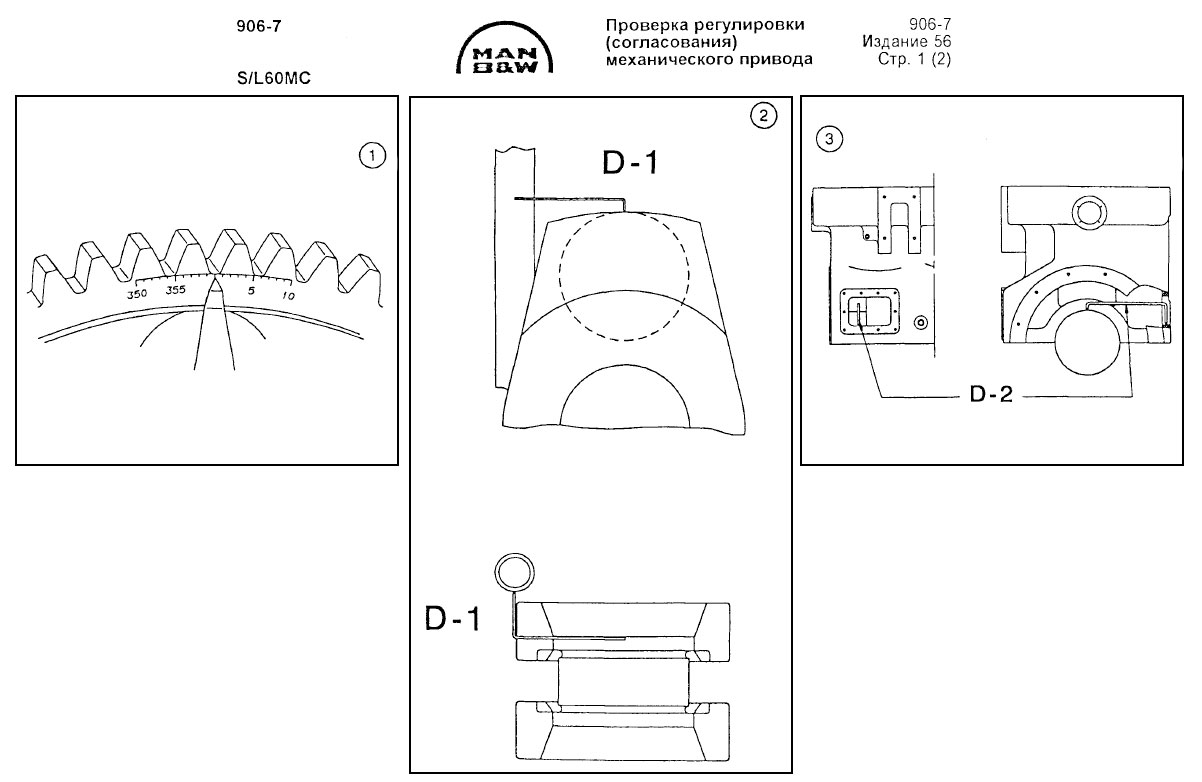 906-7

S/L60MC

MAN B&W

Проверка регулировки (согласования) механического привода

906-7
Издание 56
Стр. 1 (2)

1

350 355 5 10

2

D-1

D-1

3

D-2