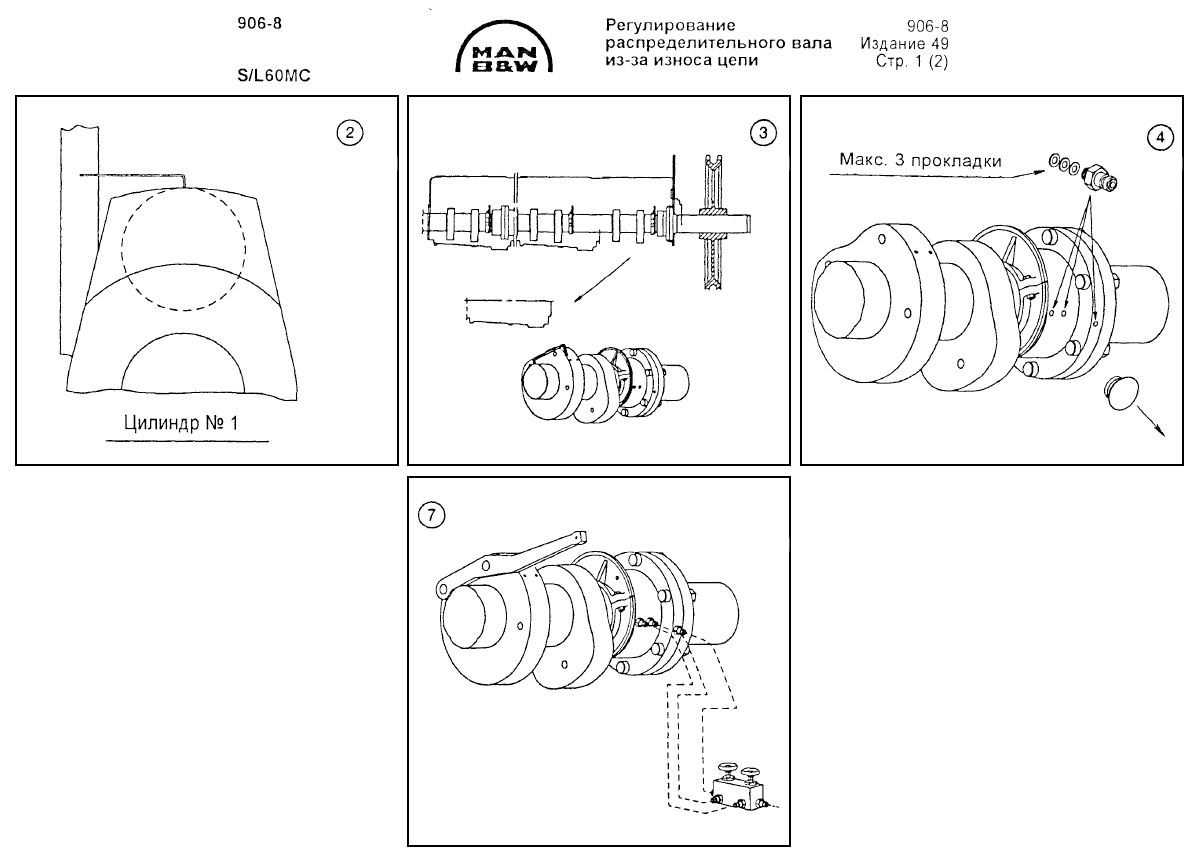 906-8

S/L60MC

MAN B&W

Регулирование распределительного вала из-за износа цепи

906-8
Издание 49
Стр. 1 (2)

2

Цилиндр № 1

3

4

Макс. 3 прокладки

7