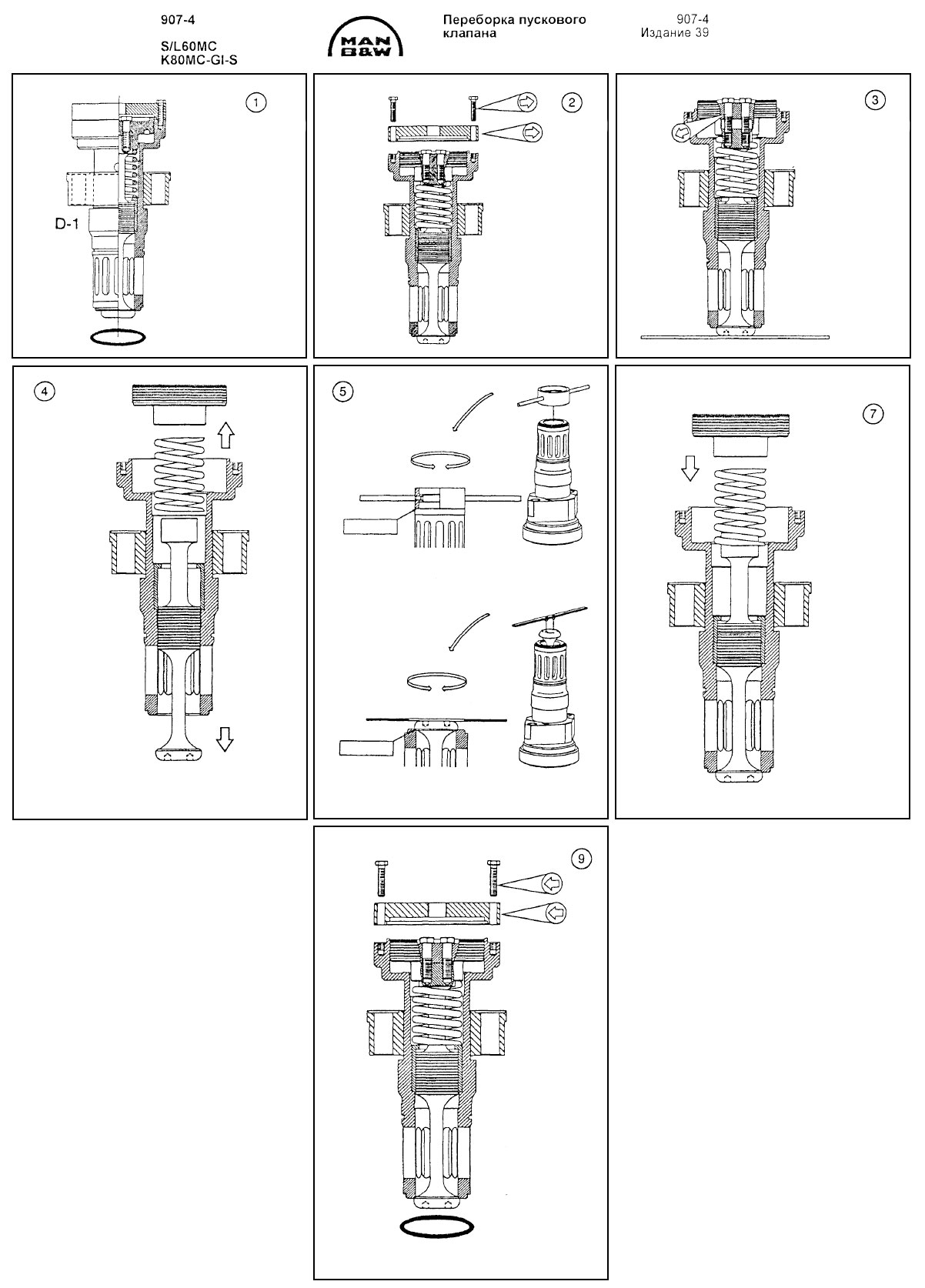 907-4

S/L60MC
K80MC-GI-S

MAN B&W

Переборка пускового клапана

907-4
Издание 39

1

D-1

2

3

4

5

7

9