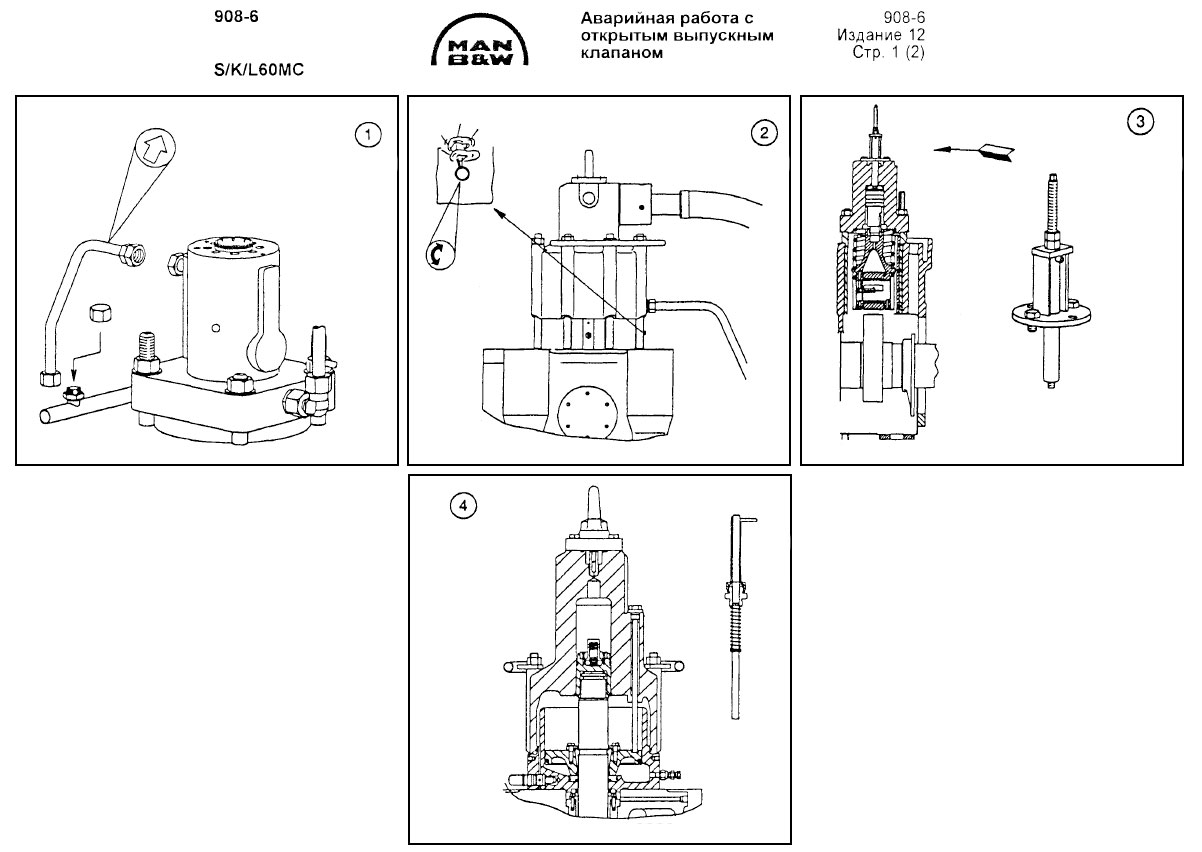 908-6

S/K/L60MC

MAN B&W

Аварийная работа с открытым выпускным клапаном

908-6
Издание 12
Стр. 1 (2)

1

2

3

4