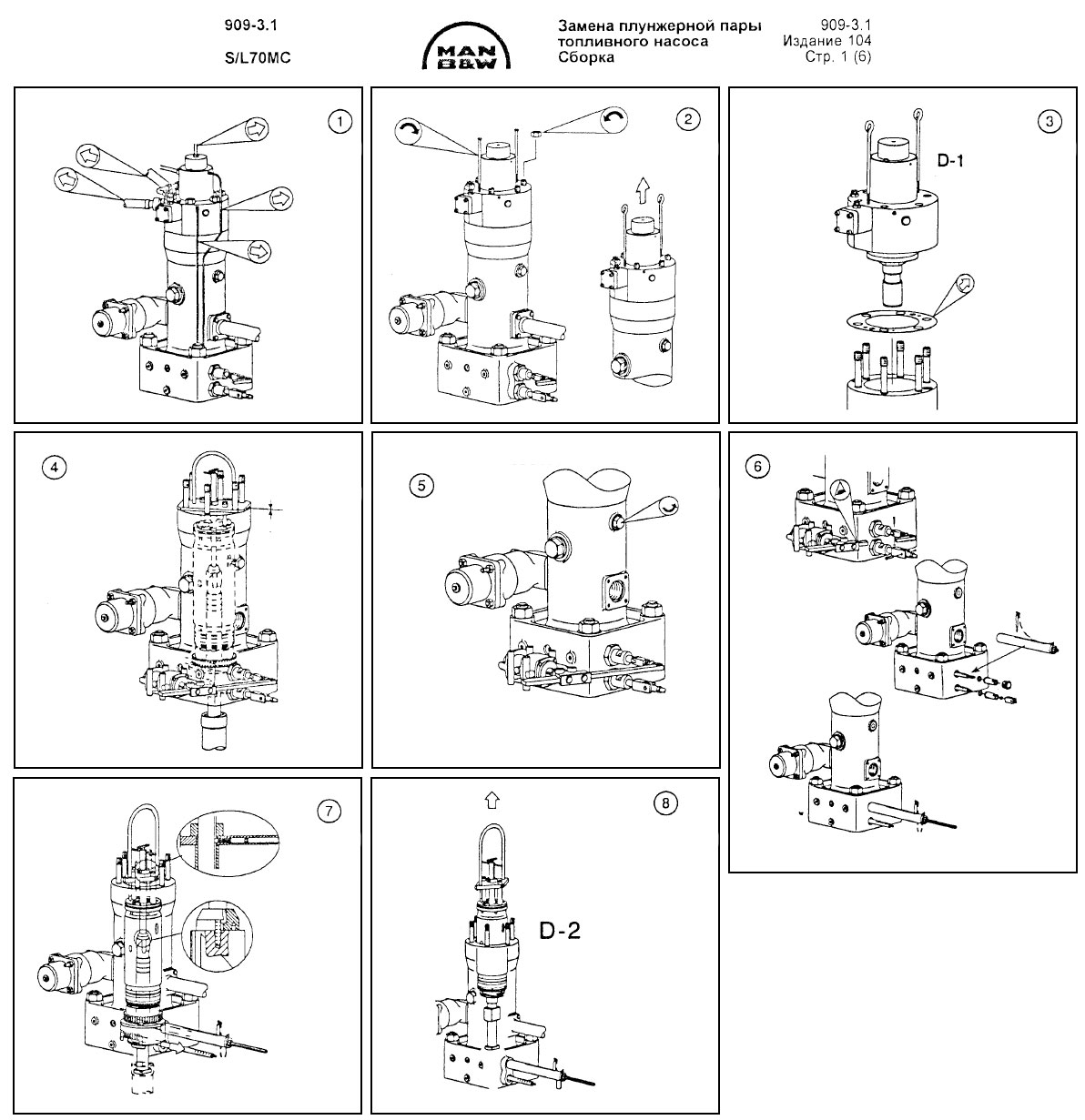 909-3.1

S/L70MC

MAN B&W

Замена плунжерной пары топливного насоса Сборка

909-3.1
Издание 104
Стр. 1 (6)

1

2

3

D-1

4

5

6

7

8

D-2