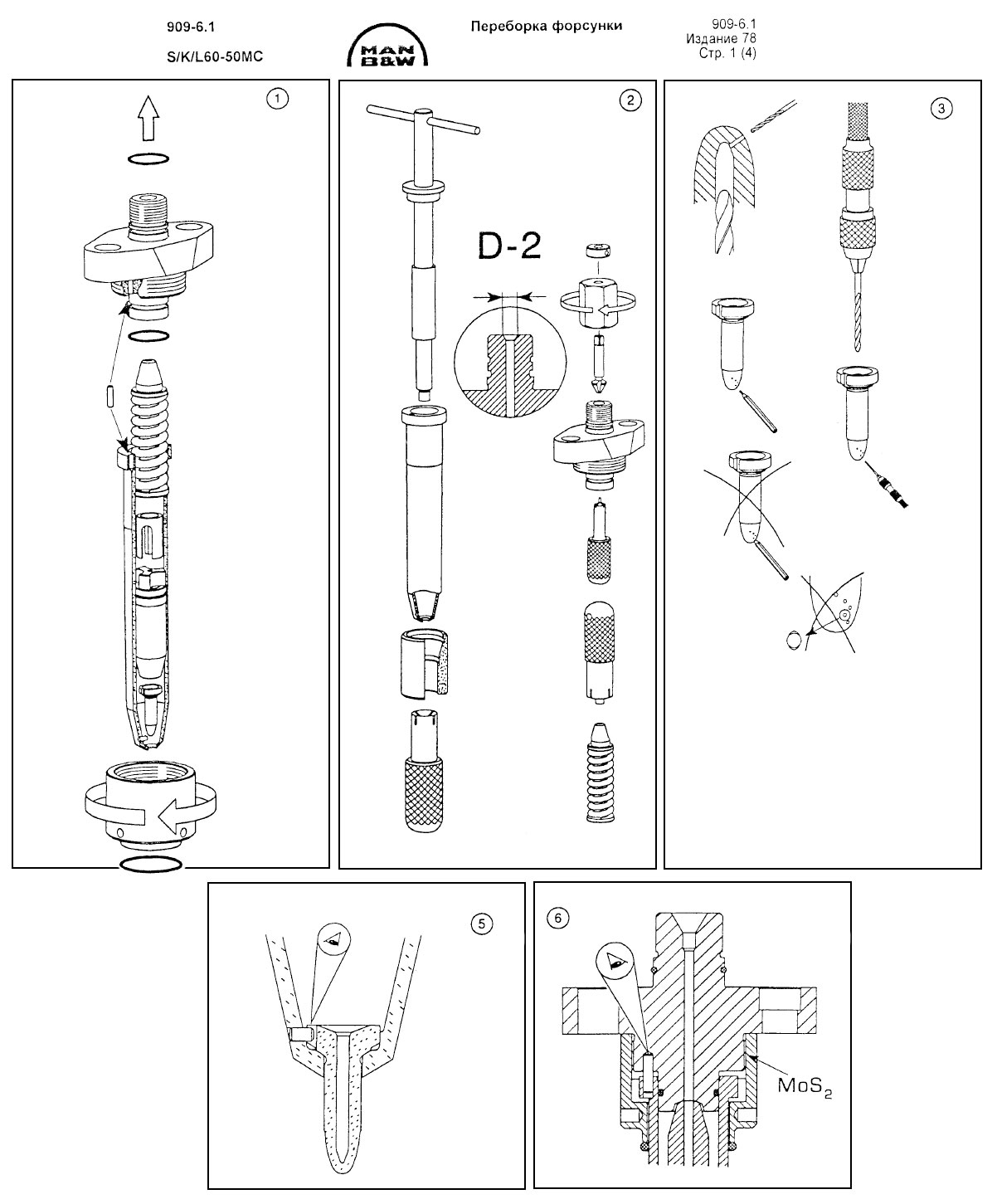 909-6.1

S/K/L60-50MC

MAN B&W

Переборка форсунки

909-6.1
Издание 78
Стр. 1 (4)

1

2

D-2

3

5

6

$MoS_2$