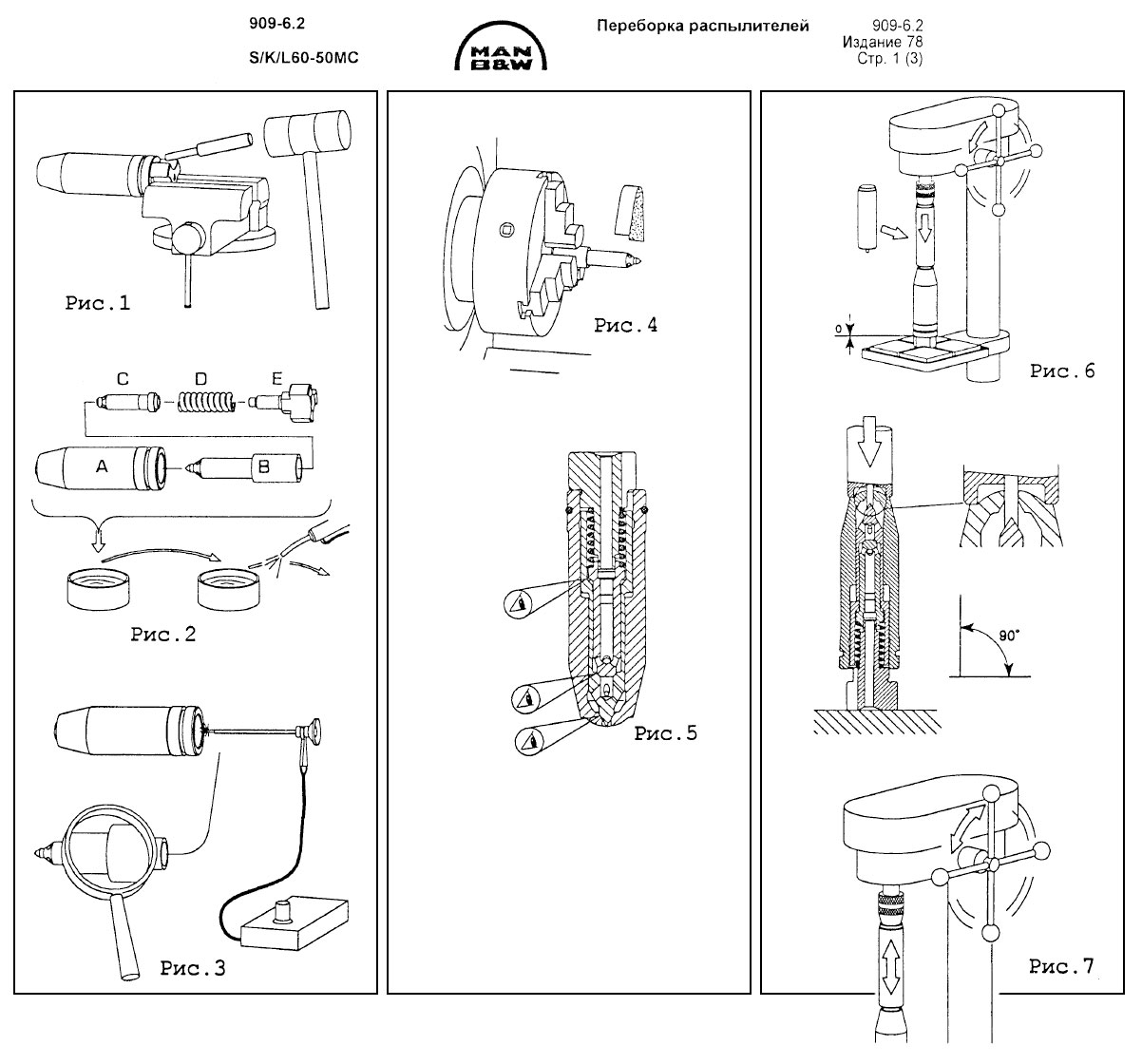 909-6.2

S/K/L60-50MC

MAN B&W

Переборка распылителей

909-6.2
Издание 78
Стр. 1 (3)

Рис.1

C D E

A B

Рис.2

Рис.3

Рис.4

Рис.5

0

Рис.6

90°

Рис.7