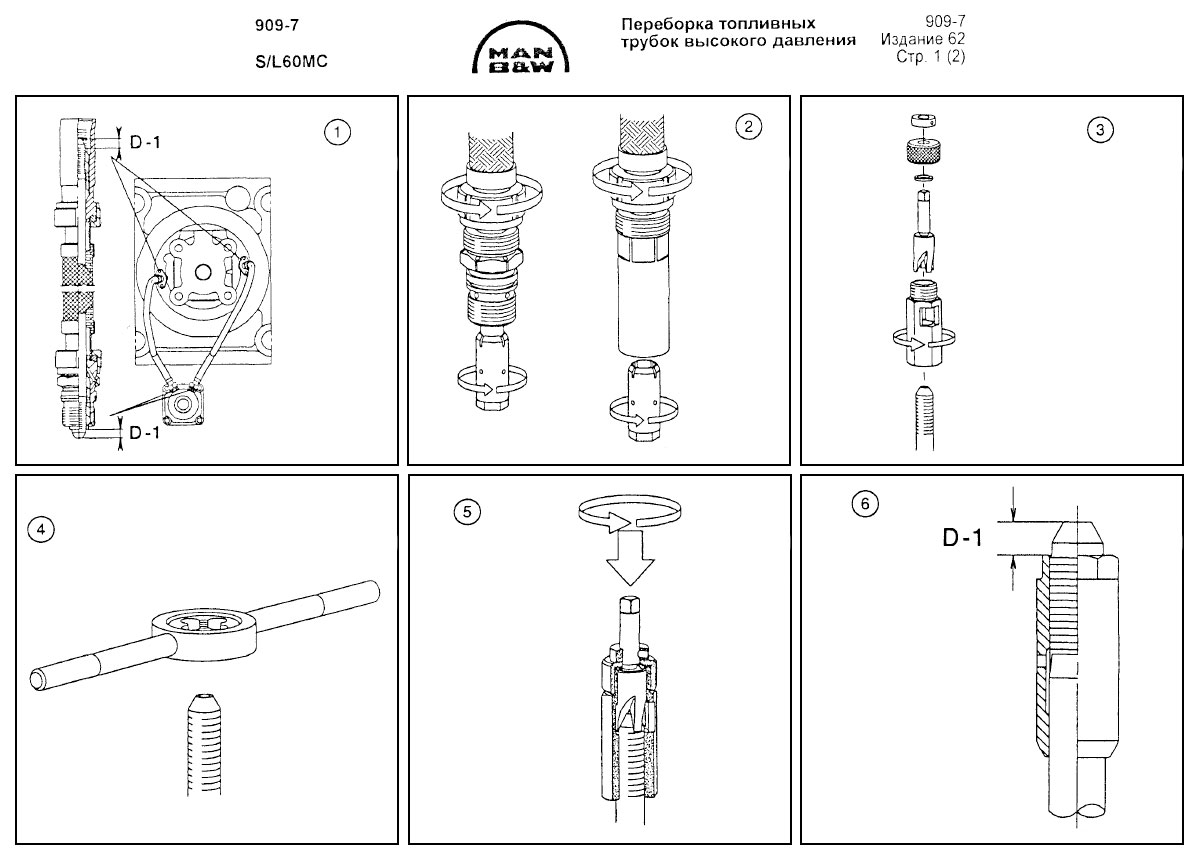 909-7

S/L60MC

MAN B&W

Переборка топливных трубок высокого давления

909-7
Издание 62
Стр. 1 (2)

1

D-1

D-1

2

3

4

5

6

D-1