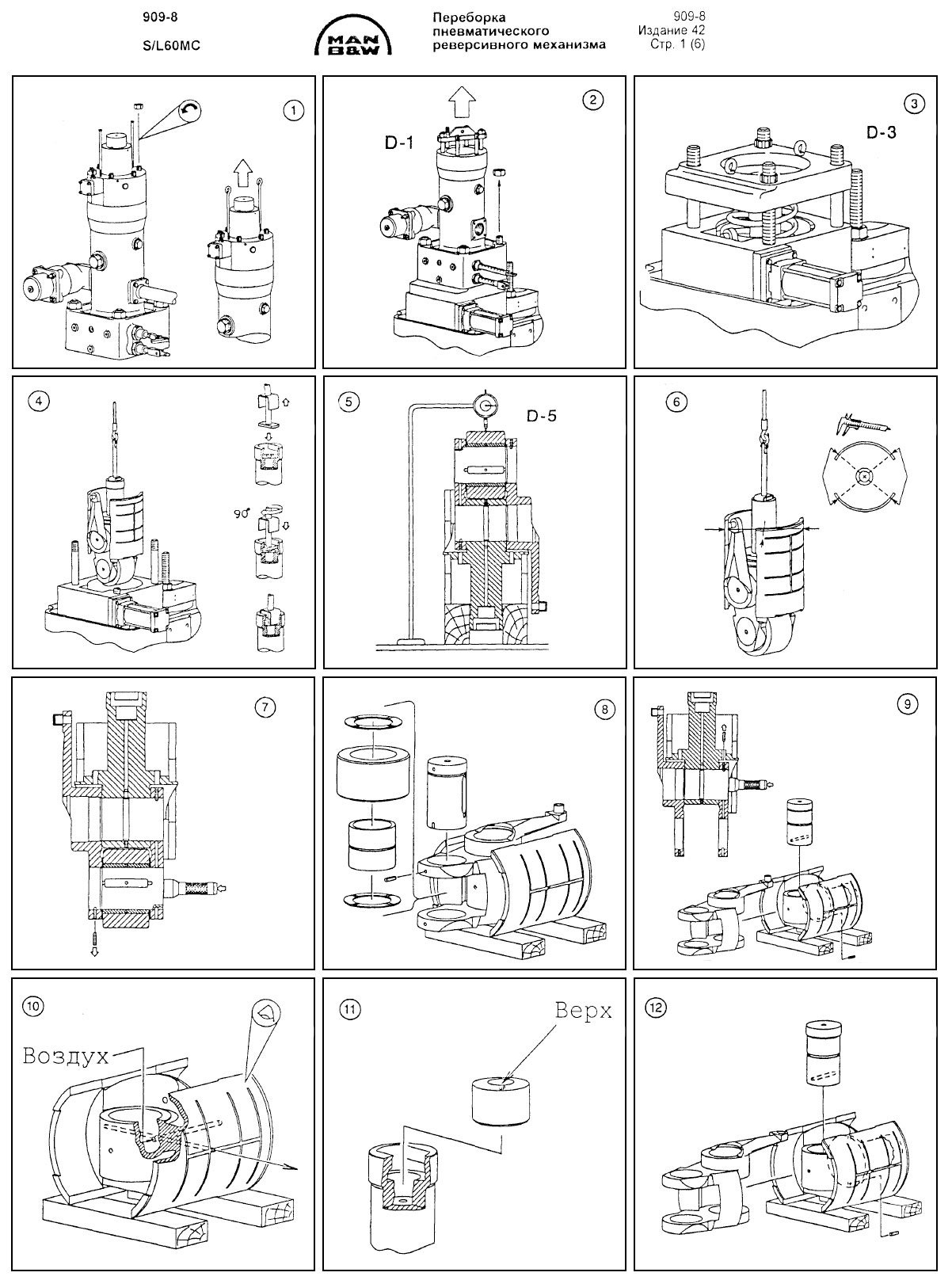 909-8

S/L60MC

MAN B&W

Переборка пневматического реверсивного механизма

909-8
Издание 42
Стр. 1 (6)

1

2

D-1

3

D-3

4

90°

5

D-5

6

7

8

9

10

Воздух

11

Верх

12