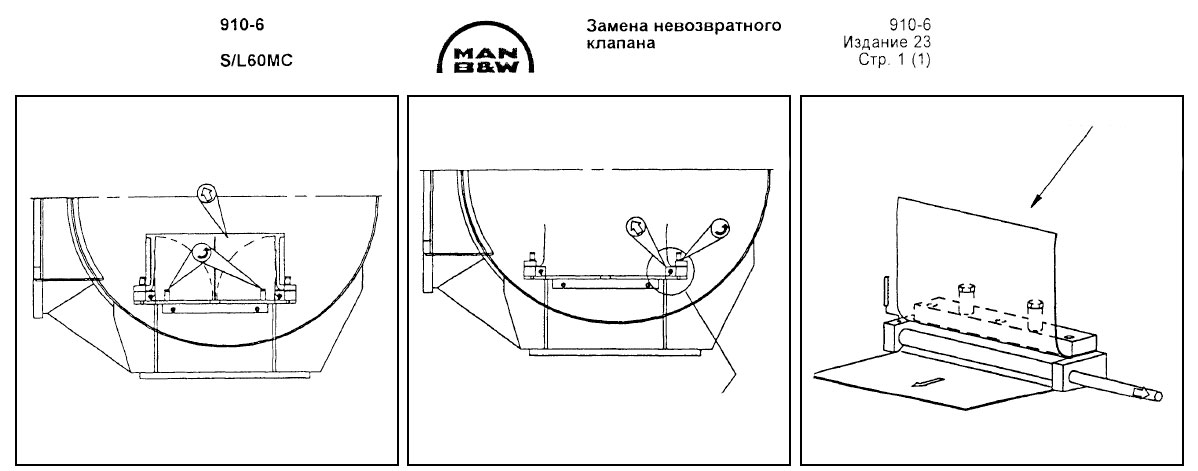 910-6

S/L60MC

MAN
B&W

Замена невозвратного клапана

910-6
Издание 23
Стр. 1 (1)