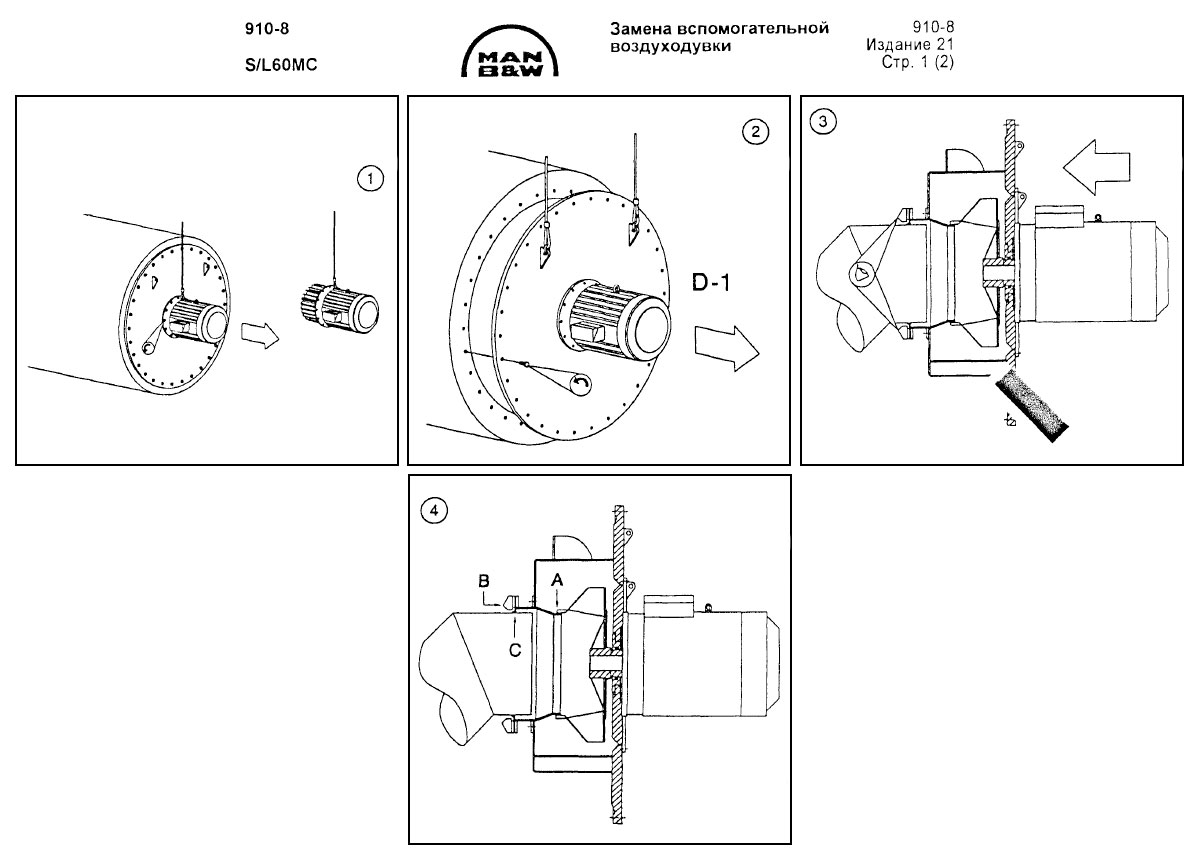 910-8

S/L60MC

MAN B&W

Замена вспомогательной воздуходувки

910-8
Издание 21
Стр. 1 (2)

1

2

D-1

3

4

B

A

C