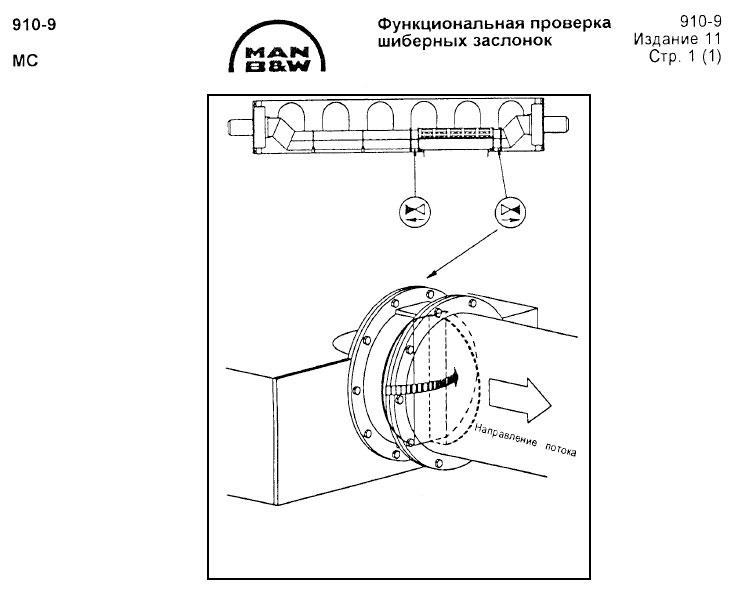 910-9

MC

MAN B&W

Функциональная проверка шиберных заслонок

910-9
Издание 11
Стр. 1 (1)

Направление потока