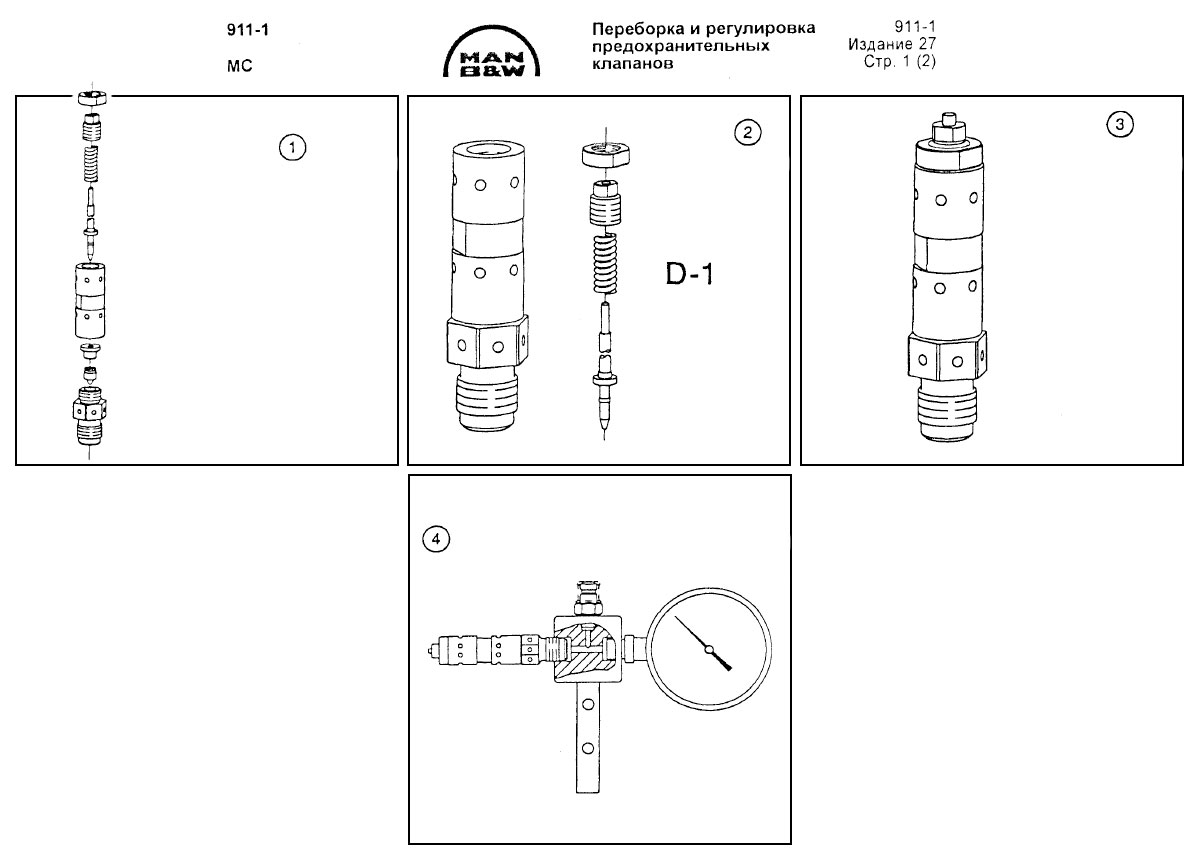 911-1

MC

MAN B&W

Переборка и регулировка предохранительных клапанов

911-1
Издание 27
Стр. 1 (2)

1

2

D-1

3

4