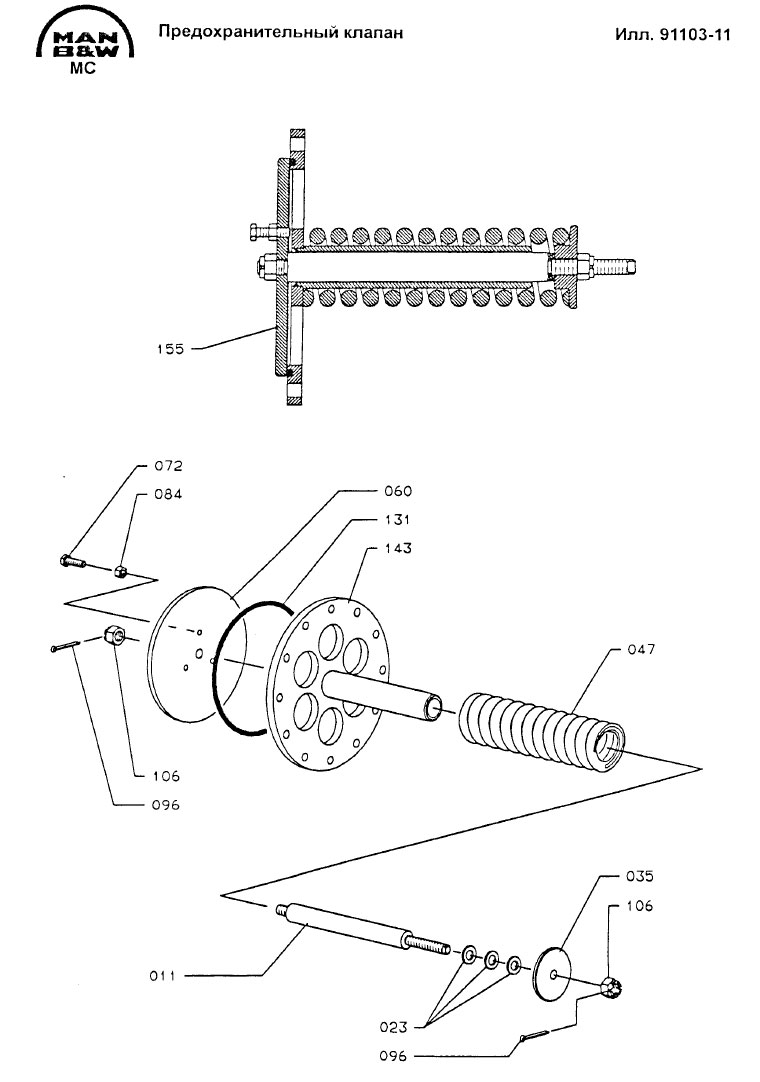 MAN B&W MC

Предохранительный клапан

Илл. 91103-11

155

072
084
060
131
143
047
106
096
035
106
011
023
096