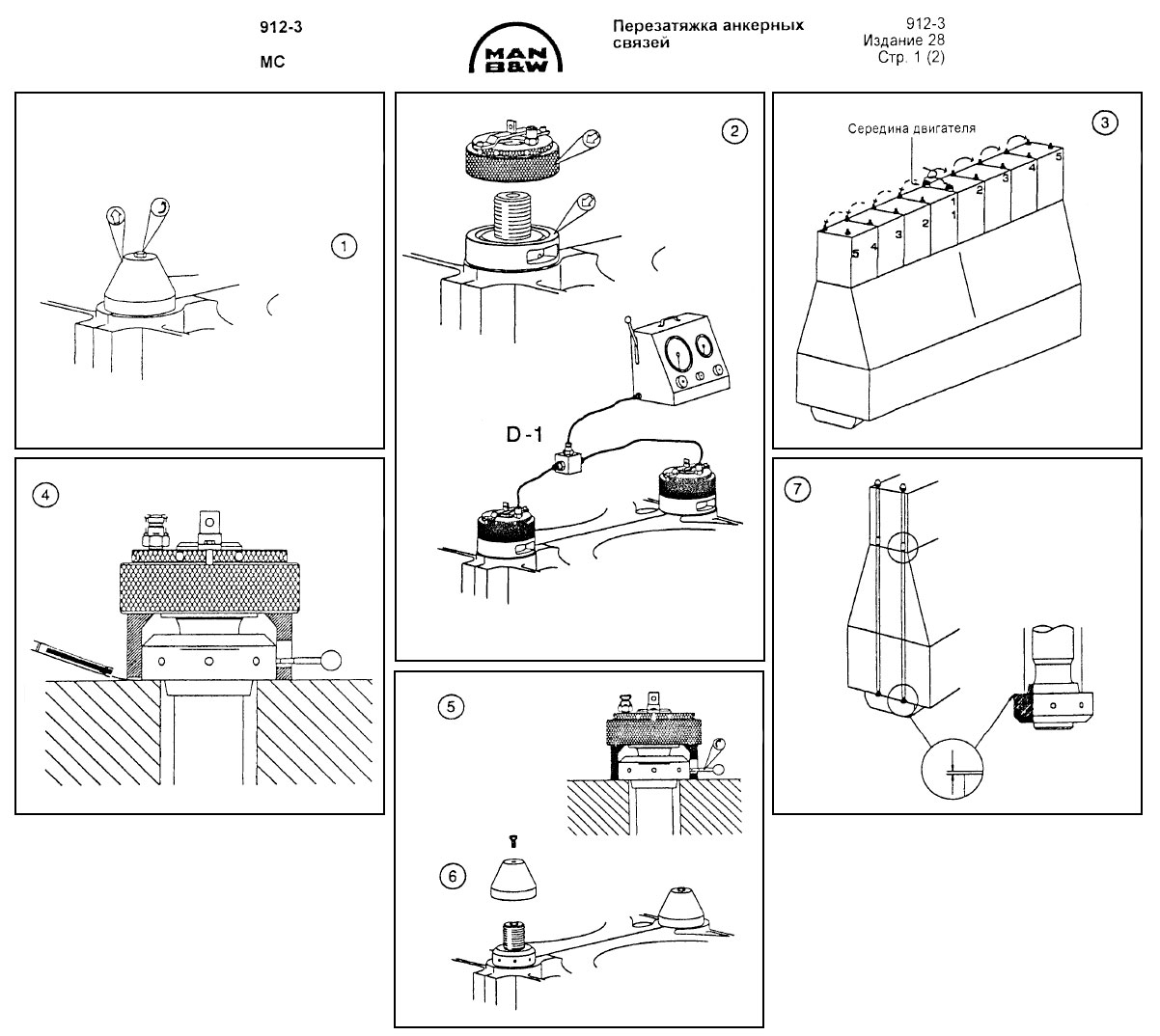 912-3

MC

MAN B&W

Перезатяжка анкерных связей

912-3
Издание 28
Стр. 1 (2)

1

2

D-1

3

Середина двигателя

5 4 3 2 1 1 2 3 4 5

4

5

6

7