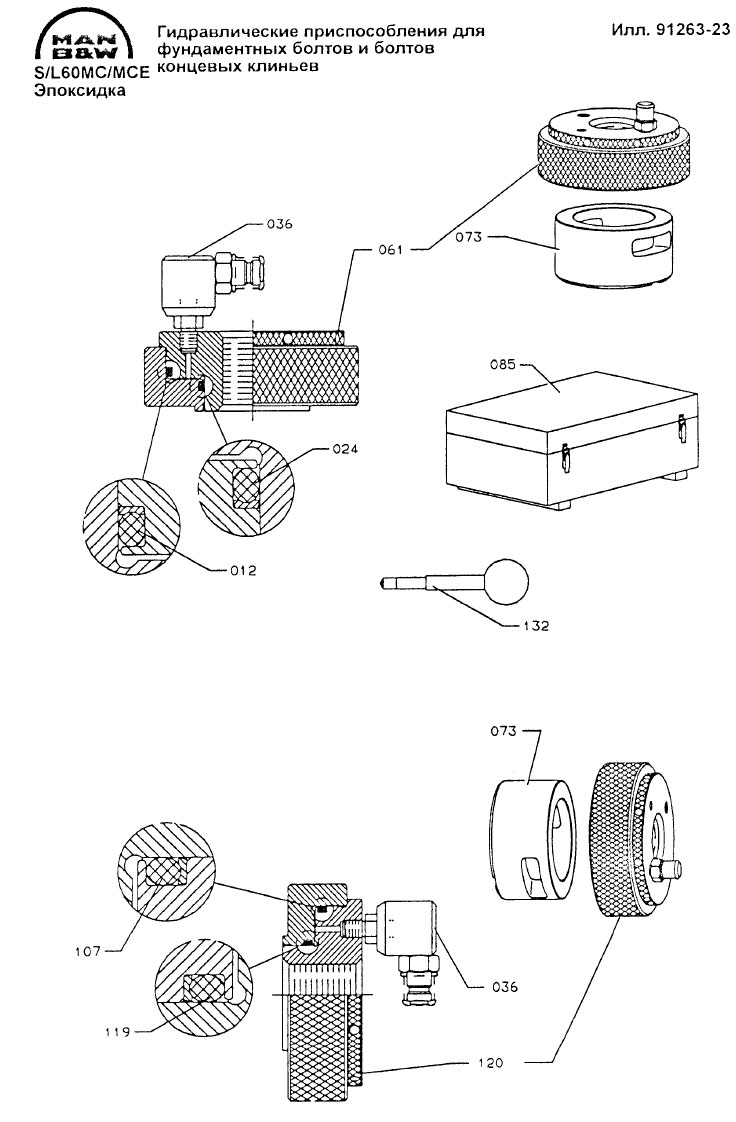 MAN B&W
S/L60MC/MCE
Эпоксидка

Гидравлические приспособления для фундаментных болтов и болтов концевых клиньев

Илл. 91263-23

036
061
073
085
024
012
132

073
107
119
036
120