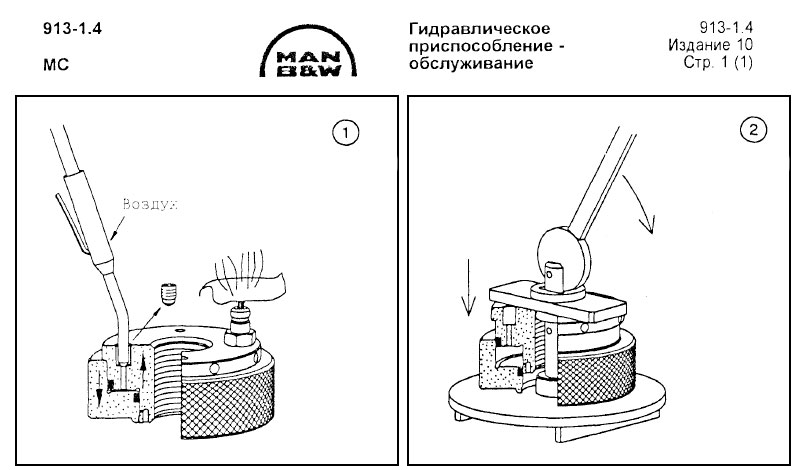 913-1.4

MC

MAN B&W

Гидравлическое приспособление - обслуживание

913-1.4
Издание 10
Стр. 1 (1)

1

Воздух

2