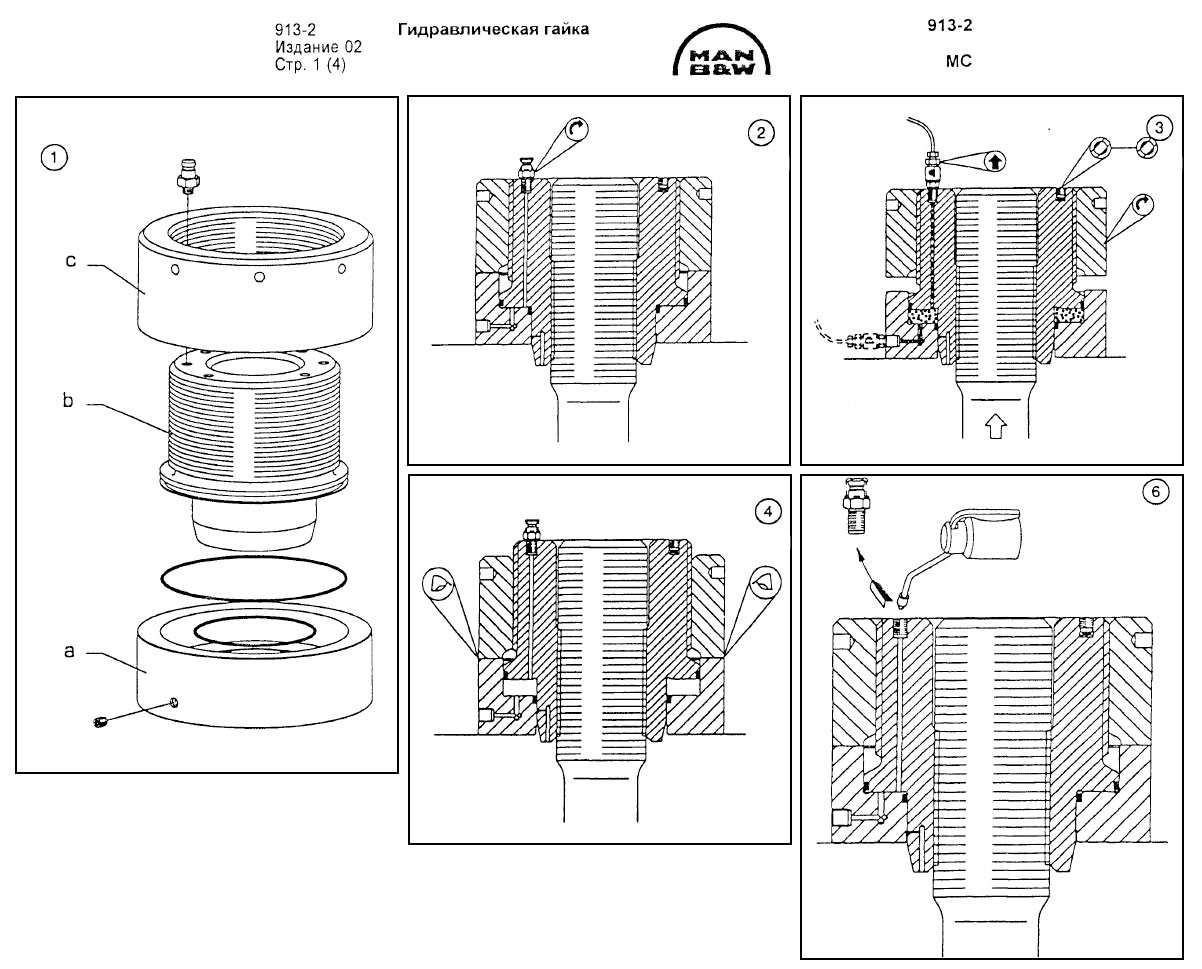 913-2
Издание 02
Стр. 1 (4)

Гидравлическая гайка

MAN B&W

913-2

MC

1

c

b

a

2

3

4

6