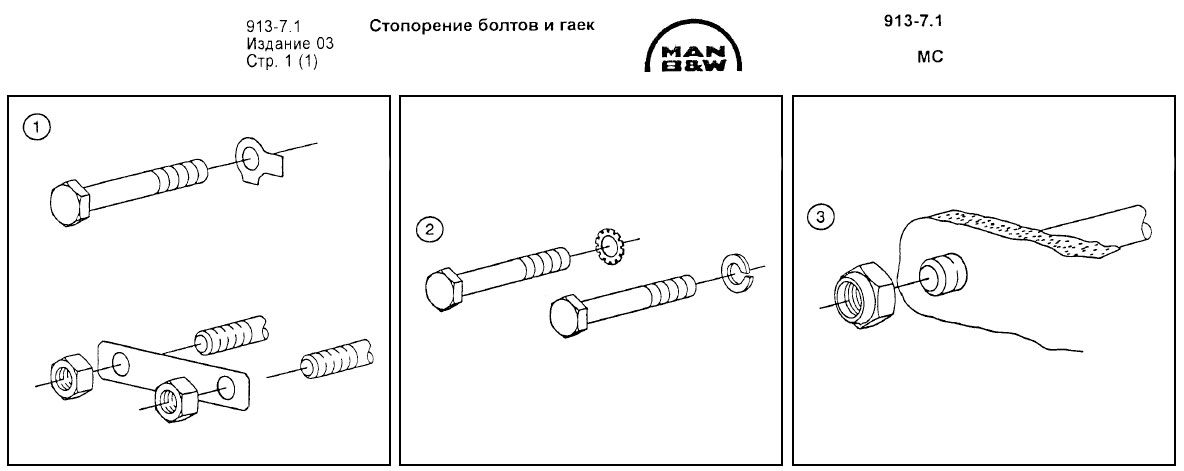 913-7.1
Издание 03
Стр. 1 (1)

Стопорение болтов и гаек

MAN
B&W

913-7.1

MC

1

2

3