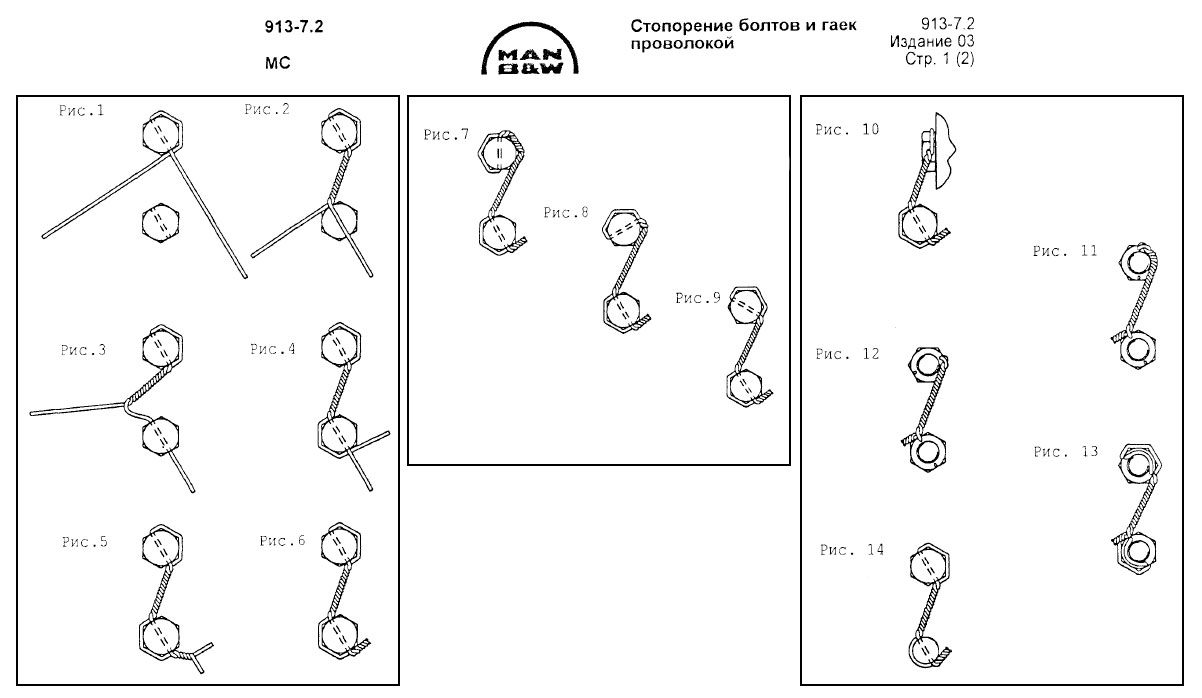 913-7.2

MC

MAN B&W

Стопорение болтов и гаек проволокой

913-7.2
Издание 03
Стр. 1 (2)

Рис.1

Рис.2

Рис.3

Рис.4

Рис.5

Рис.6

Рис.7

Рис.8

Рис.9

Рис. 10

Рис. 11

Рис. 12

Рис. 13

Рис. 14