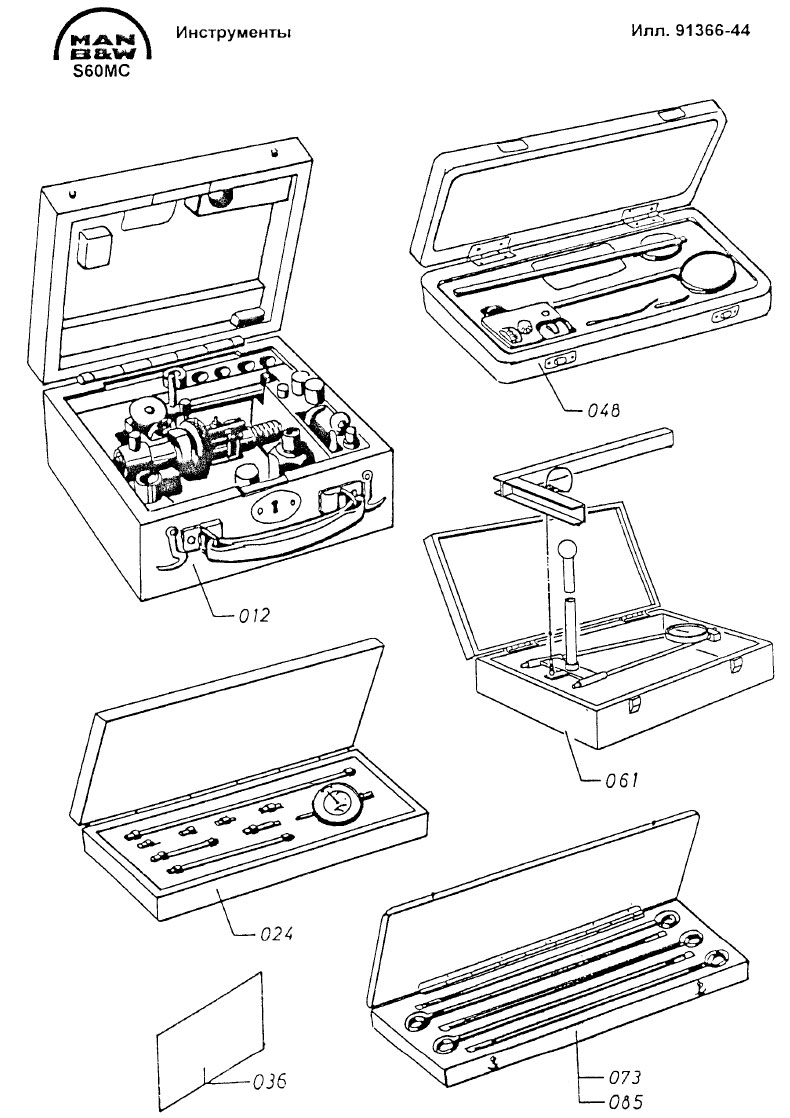 MAN B&W S60MC

Инструменты

Илл. 91366-44

048

012

061

024

036

073

085