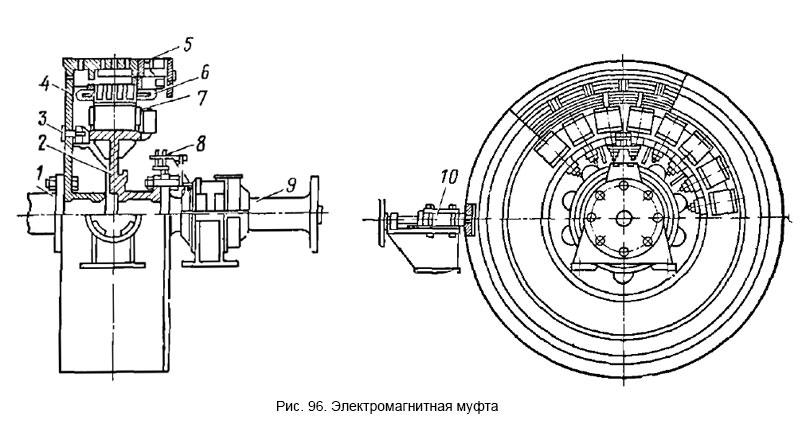 5
4
6
7
3
2
8
1
9
10

Рис. 96. Электромагнитная муфта