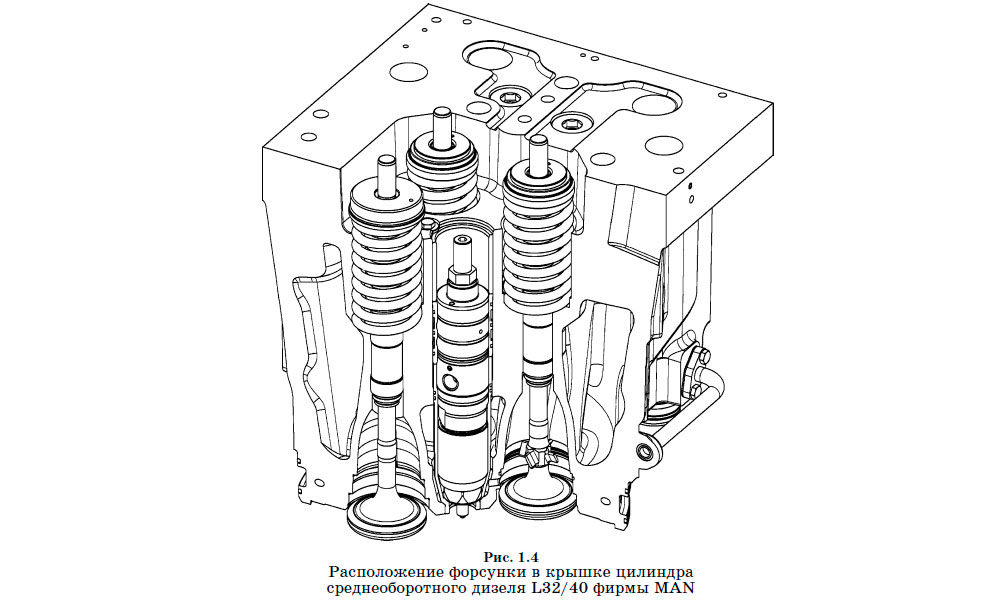 Рис. 1.4
Расположение форсунки в крышке цилиндра среднеоборотного дизеля L32/40 фирмы MAN