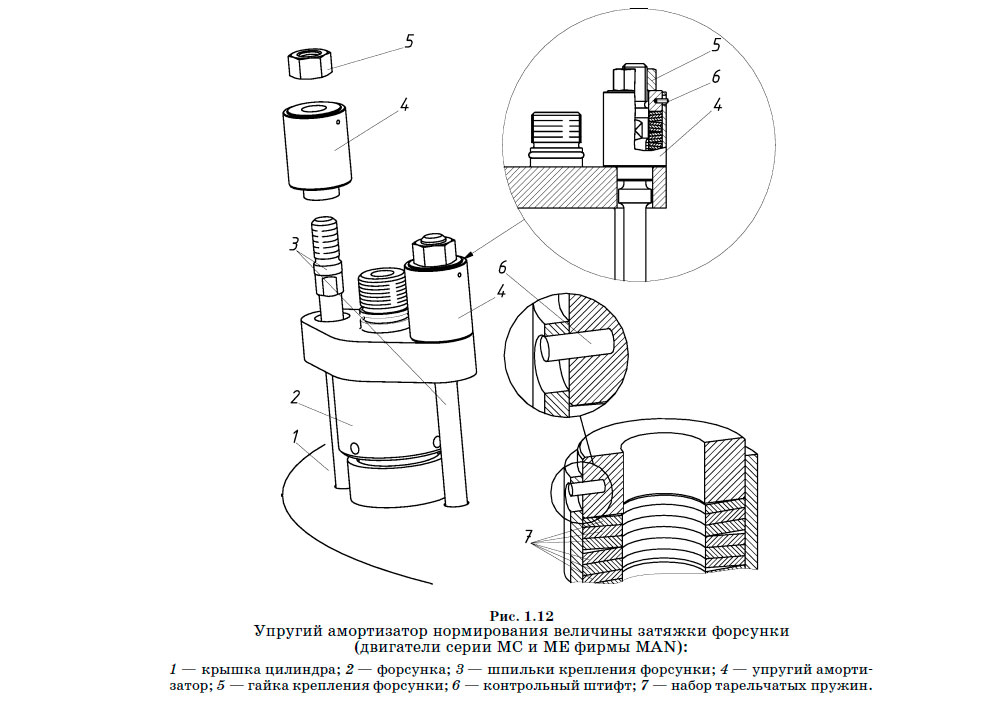 5

4

3

4

2

1

5

6

4

6

7

Рис. 1.12
Упругий амортизатор нормирования величины затяжки форсунки (двигатели серии МС и МЕ фирмы MAN):

1 — крышка цилиндра; 2 — форсунка; 3 — шпильки крепления форсунки; 4 — упругий амортизатор; 5 — гайка крепления форсунки; 6 — контрольный штифт; 7 — набор тарельчатых пружин.