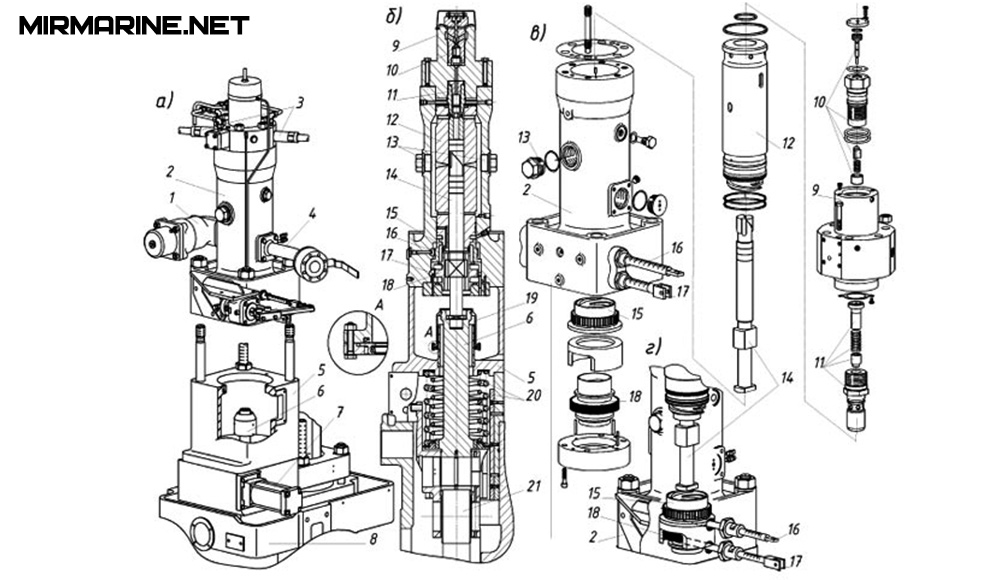 MIRMARINE.NET

а)
3
2
1
4
5
6
7
8

б)
9
10
11
12
13
14
15
16
17
18
19
6
А
А
5
20
21

в)
13
2
16
17
15
18

г)
15
18
2
16
17

12
14

10
9
11