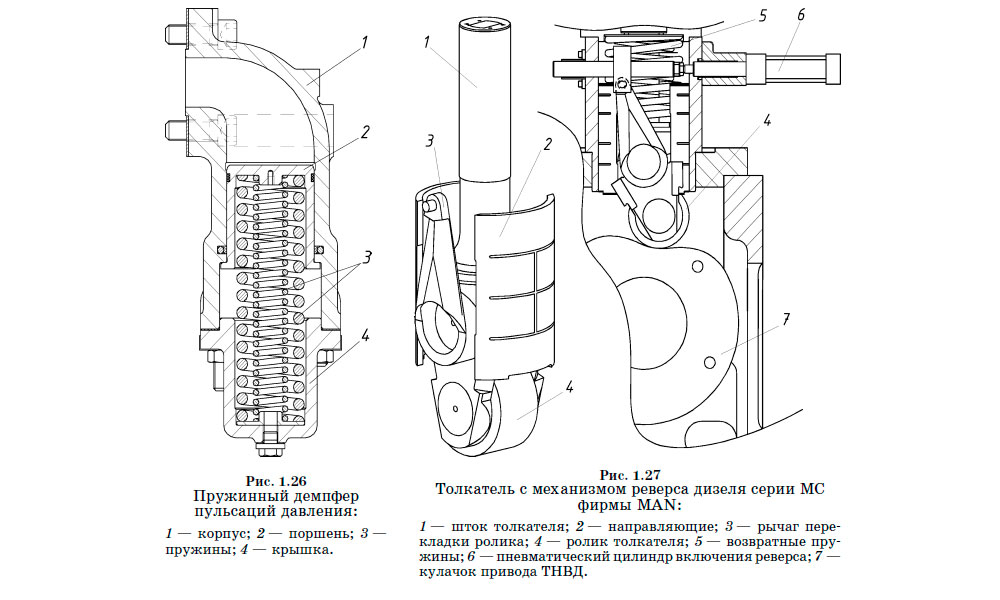 1

2

3

4

Рис. 1.26
Пружинный демпфер пульсаций давления:

1 — корпус; 2 — поршень; 3 — пружины; 4 — крышка.

1

3

2

4

5

6

4

7

Рис. 1.27
Толкатель с механизмом реверса дизеля серии МС фирмы MAN:

1 — шток толкателя; 2 — направляющие; 3 — рычаг перекладки ролика; 4 — ролик толкателя; 5 — возвратные пружины; 6 — пневматический цилиндр включения реверса; 7 — кулачок привода ТНВД.