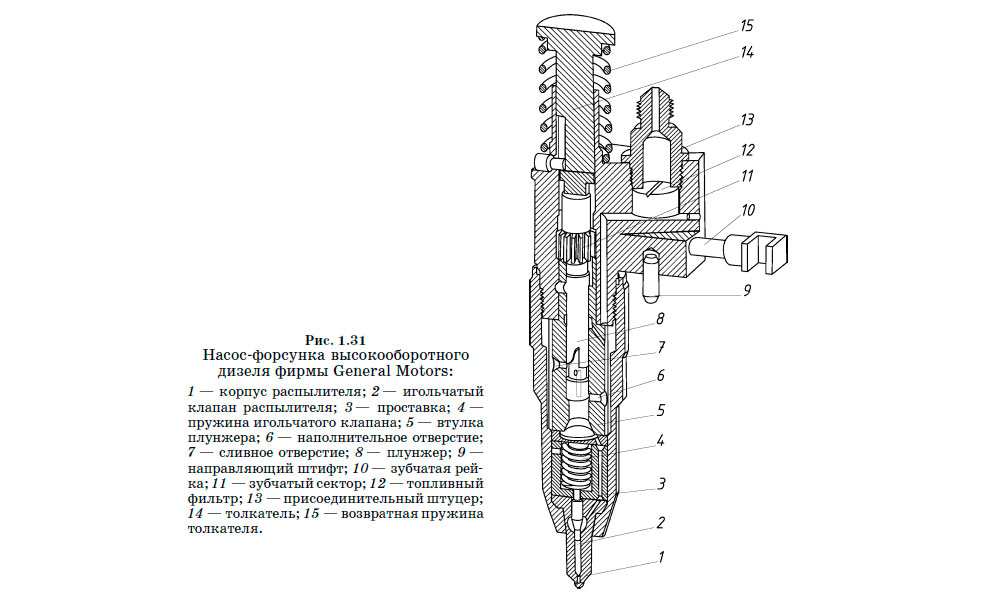 Рис. 1.31
Насос-форсунка высокооборотного дизеля фирмы General Motors:

1 — корпус распылителя; 2 — игольчатый клапан распылителя; 3 — проставка; 4 — пружина игольчатого клапана; 5 — втулка плунжера; 6 — наполнительное отверстие; 7 — сливное отверстие; 8 — плунжер; 9 — направляющий штифт; 10 — зубчатая рейка; 11 — зубчатый сектор; 12 — топливный фильтр; 13 — присоединительный штуцер; 14 — толкатель; 15 — возвратная пружина толкателя.

15
14
13
12
11
10
9
8
7
6
5
4
3
2
1